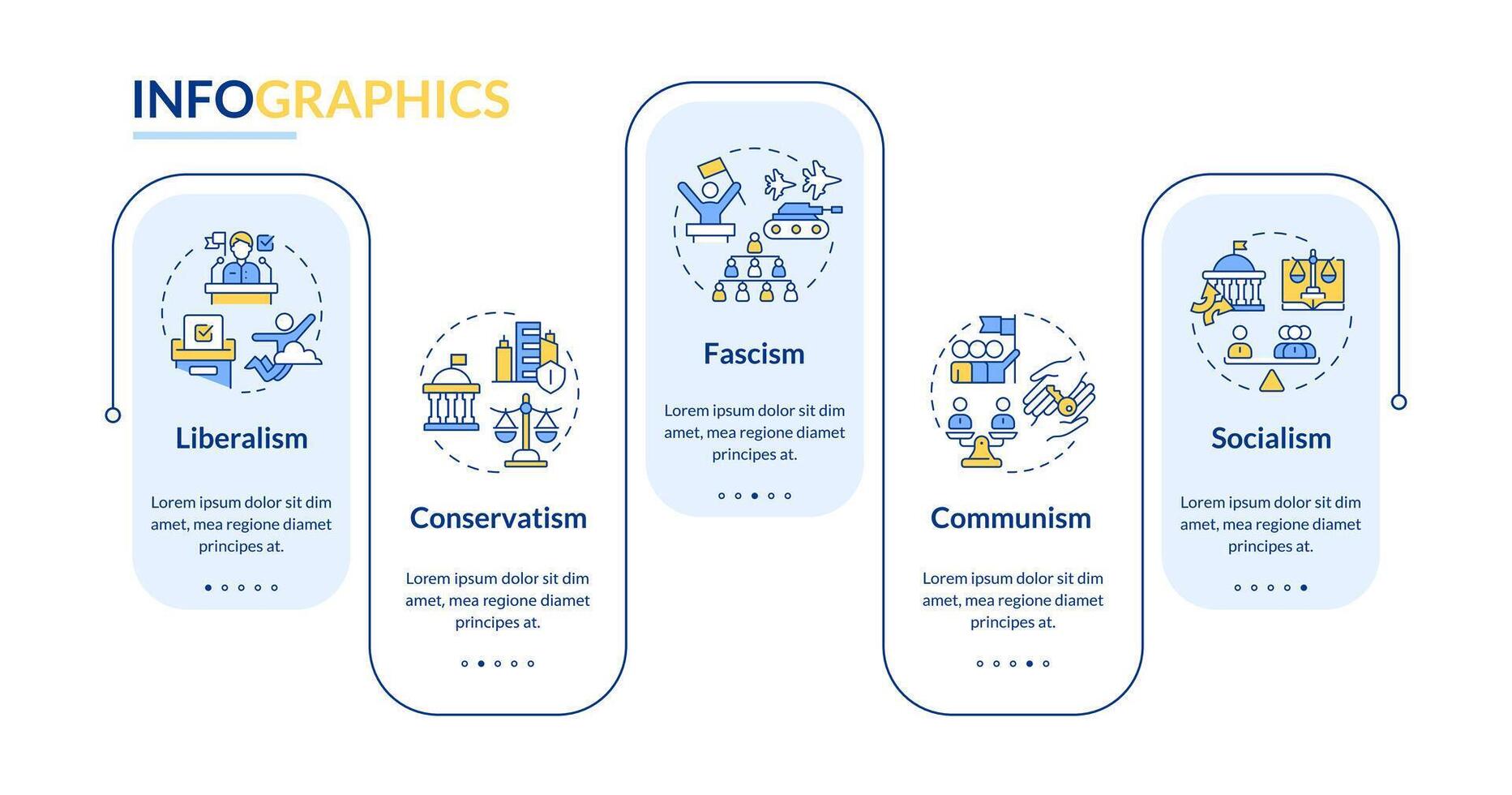 INFOGRAPHICS

Liberalism

Lorem ipsum dolor sit dim amet, mea regione diamet principes at.

Conservatism

Lorem ipsum dolor sit dim amet, mea regione diamet principes at.

Fascism

Lorem ipsum dolor sit dim amet, mea regione diamet principes at.

Communism

Lorem ipsum dolor sit dim amet, mea regione diamet principes at.

Socialism

Lorem ipsum dolor sit dim amet, mea regione diamet principes at.