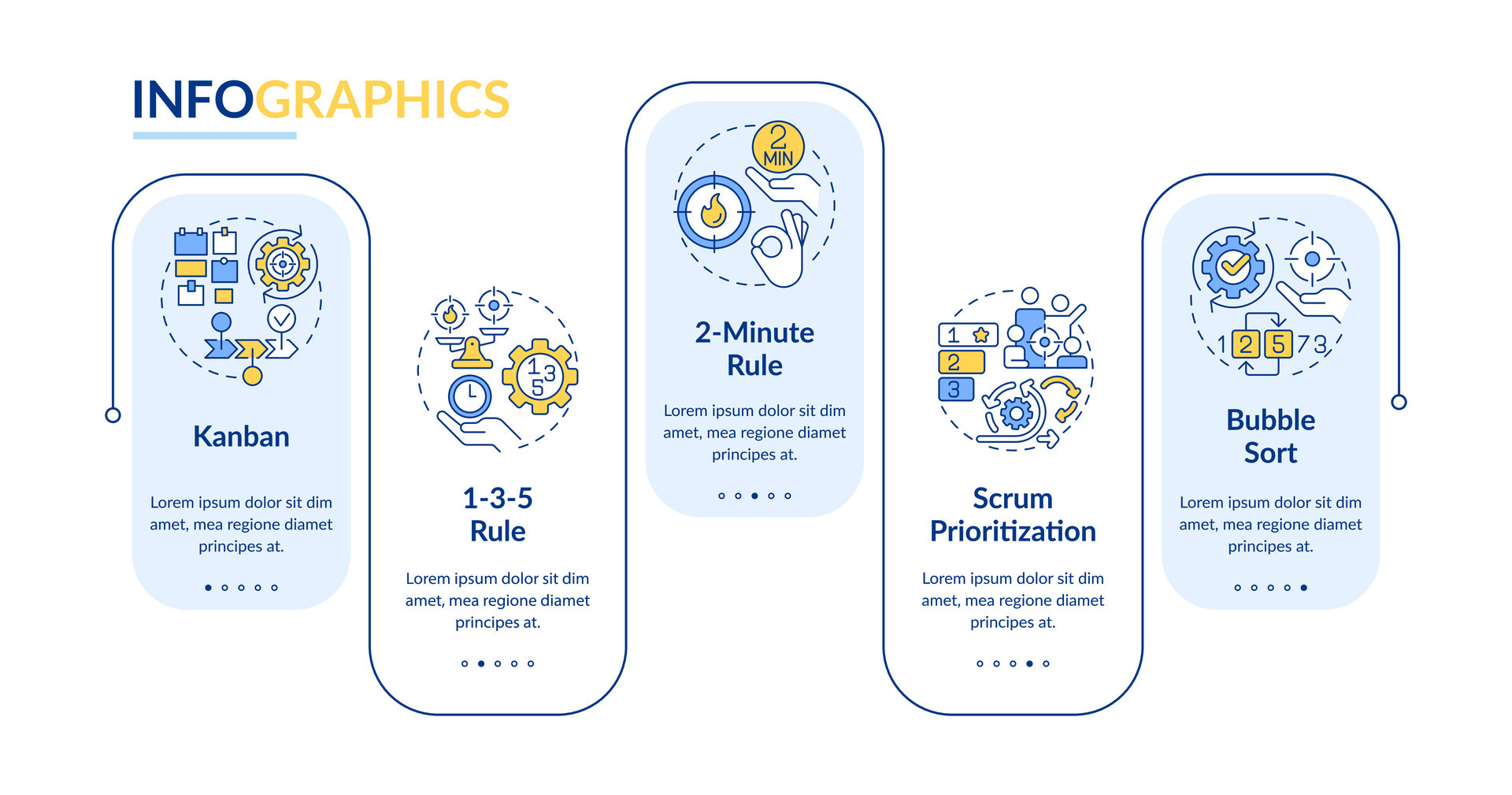 INFOGRAPHICS

Kanban

Lorem ipsum dolor sit dim amet, mea regione diamet principes at.

1
3
5

1-3-5 Rule

Lorem ipsum dolor sit dim amet, mea regione diamet principes at.

2 MIN

2-Minute Rule

Lorem ipsum dolor sit dim amet, mea regione diamet principes at.

1
2
3

Scrum Prioritization

Lorem ipsum dolor sit dim amet, mea regione diamet principes at.

1 2 5 7 3

Bubble Sort

Lorem ipsum dolor sit dim amet, mea regione diamet principes at.