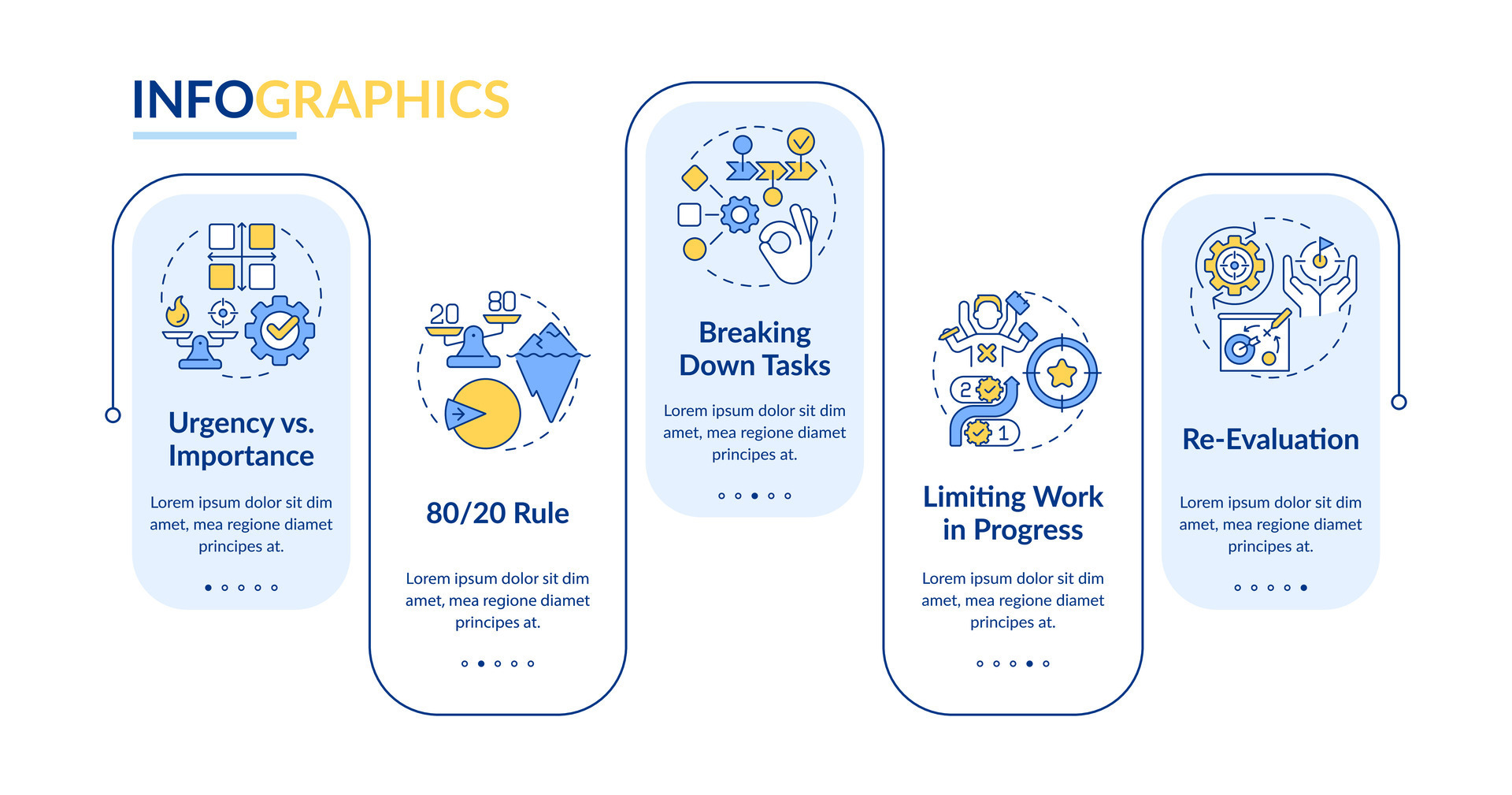 INFOGRAPHICS

Urgency vs. Importance

Lorem ipsum dolor sit dim amet, mea regione diamet principes at.

20 80

80/20 Rule

Lorem ipsum dolor sit dim amet, mea regione diamet principes at.

Breaking Down Tasks

Lorem ipsum dolor sit dim amet, mea regione diamet principes at.

2 1

Limiting Work in Progress

Lorem ipsum dolor sit dim amet, mea regione diamet principes at.

Re-Evaluation

Lorem ipsum dolor sit dim amet, mea regione diamet principes at.