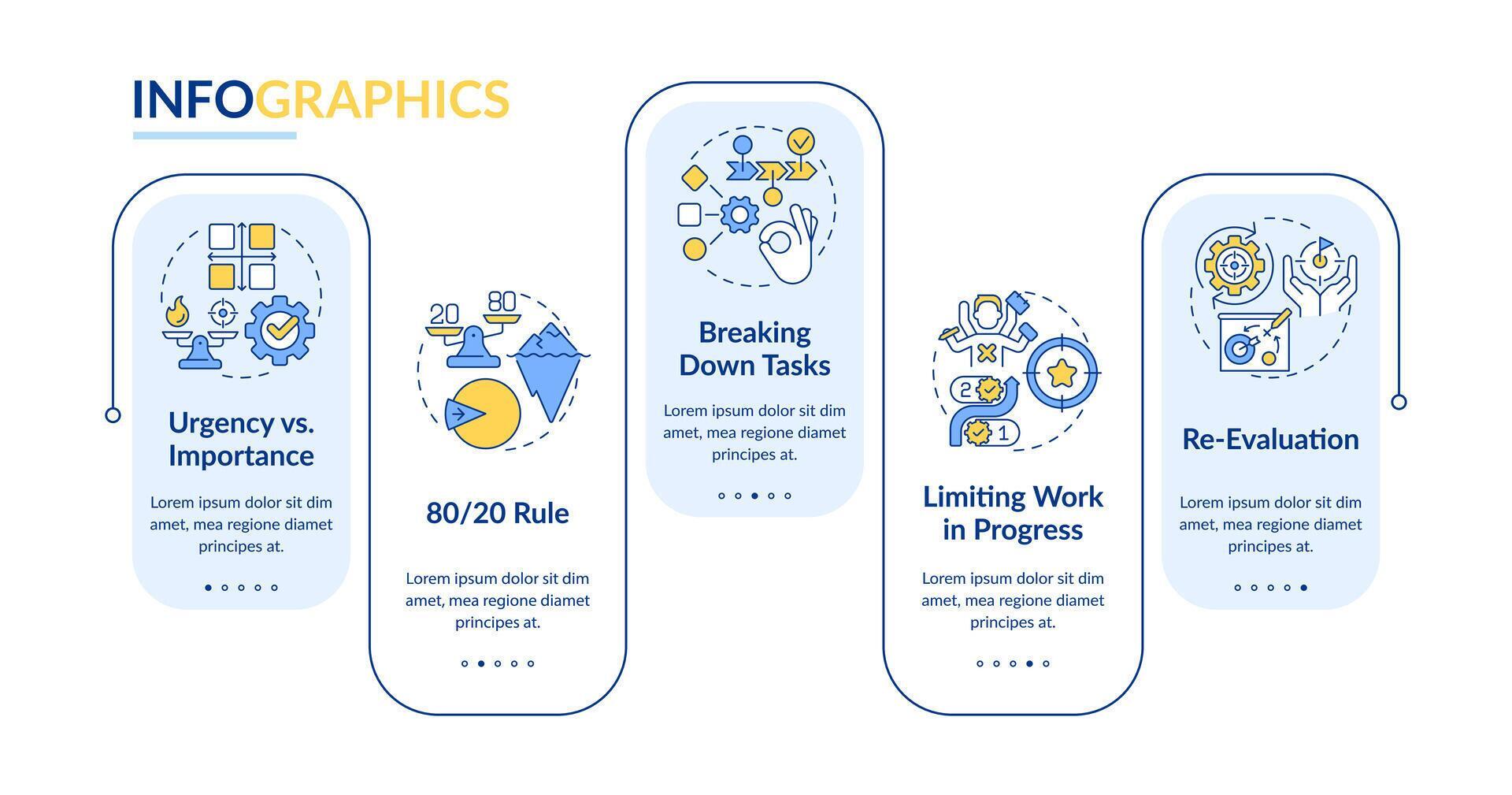 INFOGRAPHICS

Urgency vs. Importance

Lorem ipsum dolor sit dim amet, mea regione diamet principes at.

20 80

80/20 Rule

Lorem ipsum dolor sit dim amet, mea regione diamet principes at.

Breaking Down Tasks

Lorem ipsum dolor sit dim amet, mea regione diamet principes at.

2 1

Limiting Work in Progress

Lorem ipsum dolor sit dim amet, mea regione diamet principes at.

Re-Evaluation

Lorem ipsum dolor sit dim amet, mea regione diamet principes at.