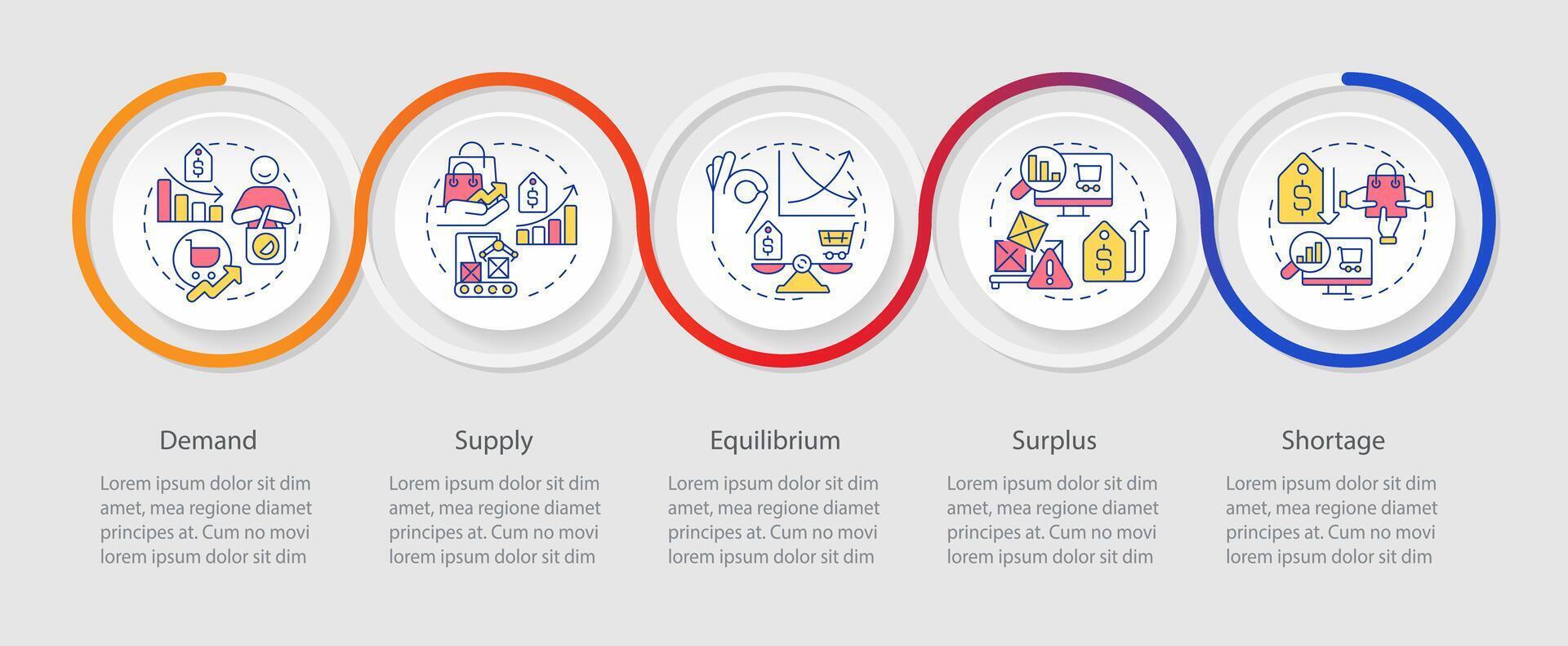 Demand

Lorem ipsum dolor sit dim amet, mea regione diamet principes at. Cum no movi lorem ipsum dolor sit dim

Supply

Lorem ipsum dolor sit dim amet, mea regione diamet principes at. Cum no movi lorem ipsum dolor sit dim

Equilibrium

Lorem ipsum dolor sit dim amet, mea regione diamet principes at. Cum no movi lorem ipsum dolor sit dim

Surplus

Lorem ipsum dolor sit dim amet, mea regione diamet principes at. Cum no movi lorem ipsum dolor sit dim

Shortage

Lorem ipsum dolor sit dim amet, mea regione diamet principes at. Cum no movi lorem ipsum dolor sit dim