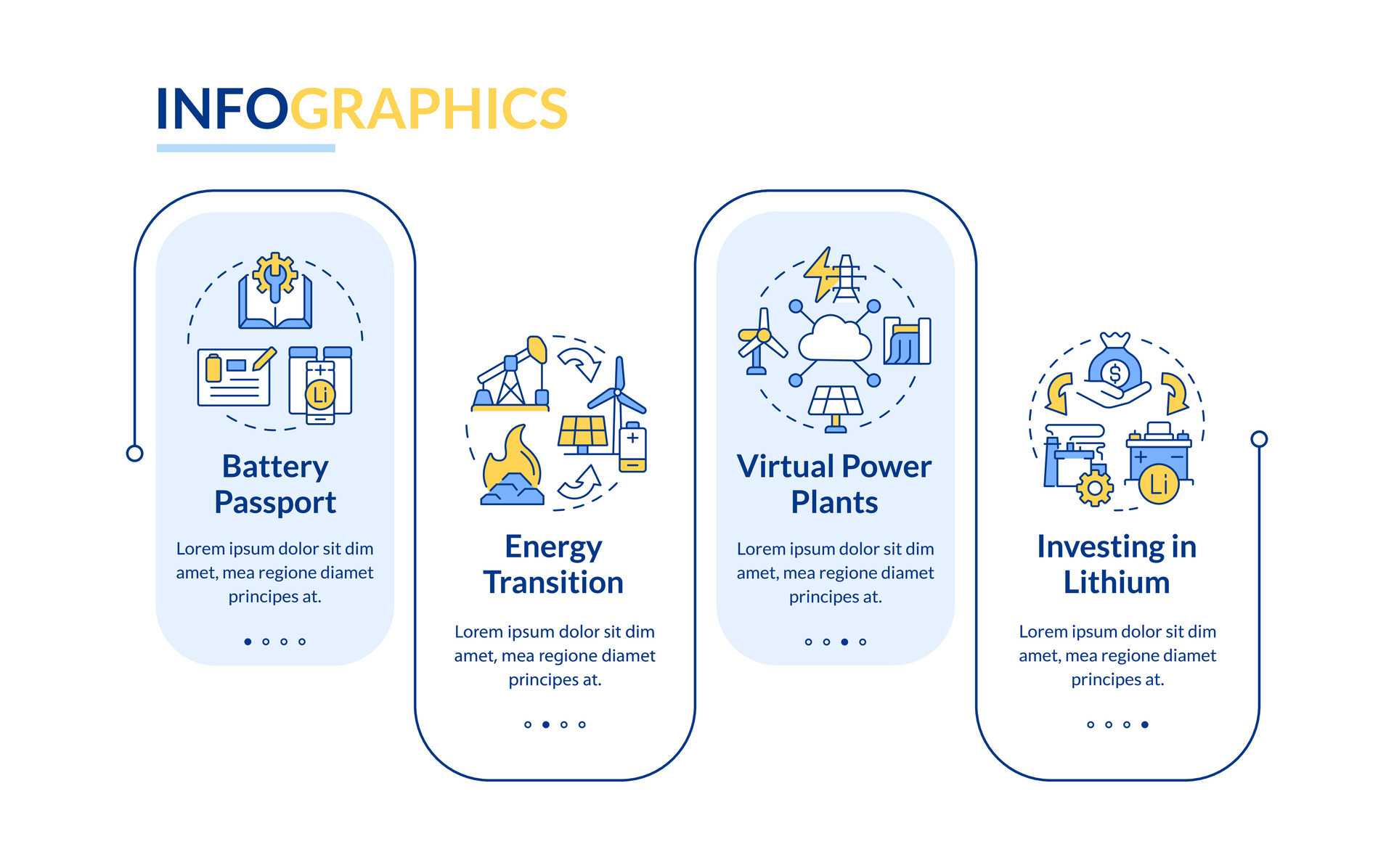 INFOGRAPHICS

Li

Battery Passport

Lorem ipsum dolor sit dim amet, mea regione diamet principes at.

Energy Transition

Lorem ipsum dolor sit dim amet, mea regione diamet principes at.

Virtual Power Plants

Lorem ipsum dolor sit dim amet, mea regione diamet principes at.

$

Li

Investing in Lithium

Lorem ipsum dolor sit dim amet, mea regione diamet principes at.