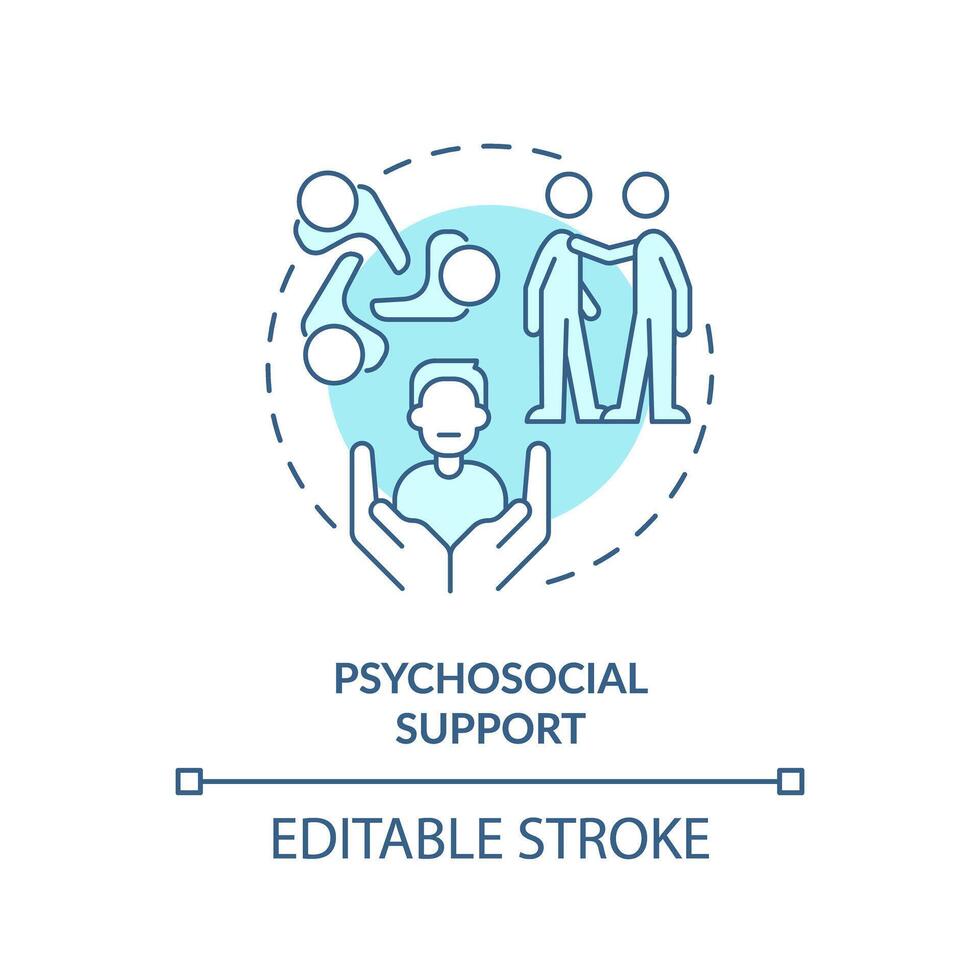 PSYCHOSOCIAL SUPPORT

EDITABLE STROKE