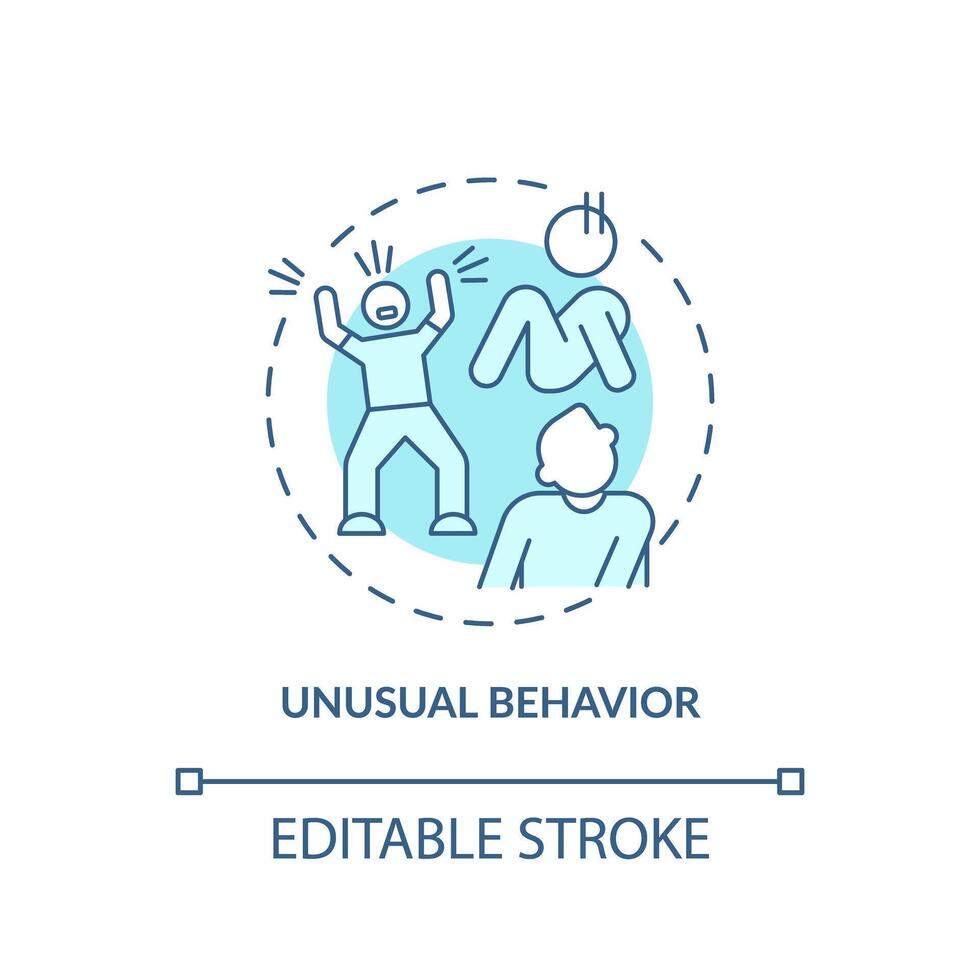 UNUSUAL BEHAVIOR

EDITABLE STROKE