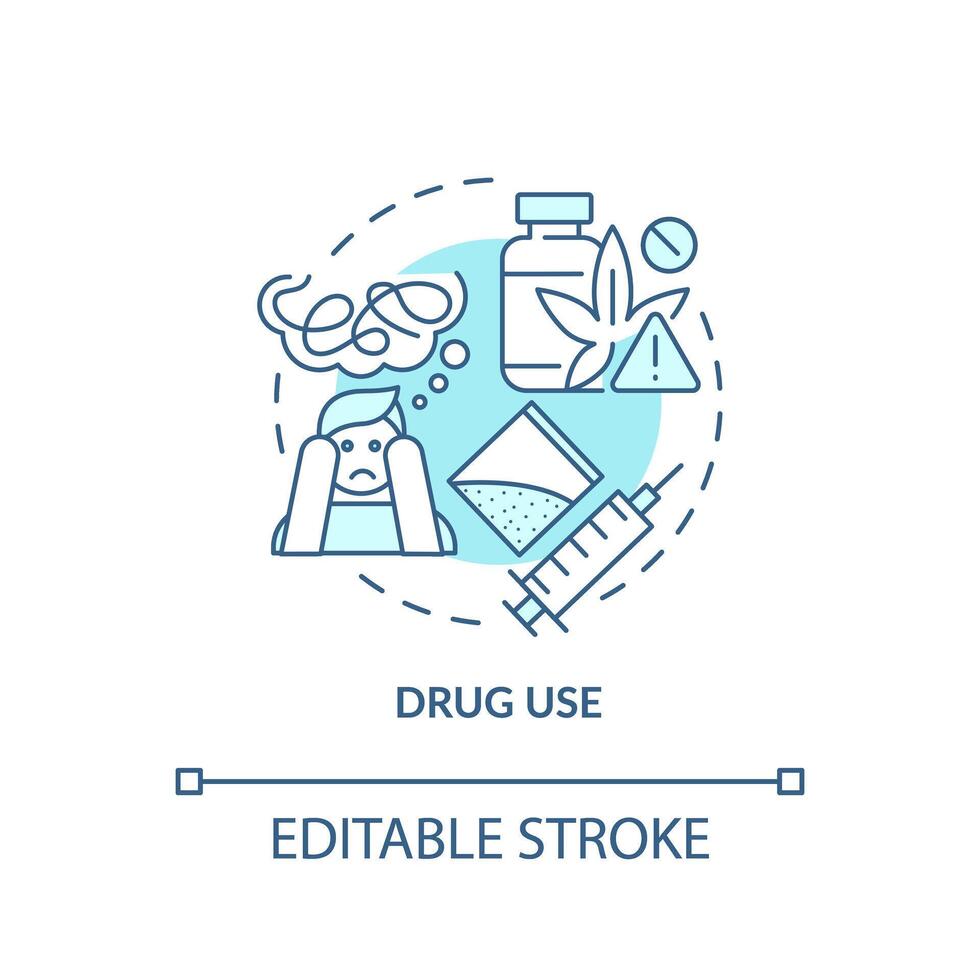 DRUG USE

EDITABLE STROKE