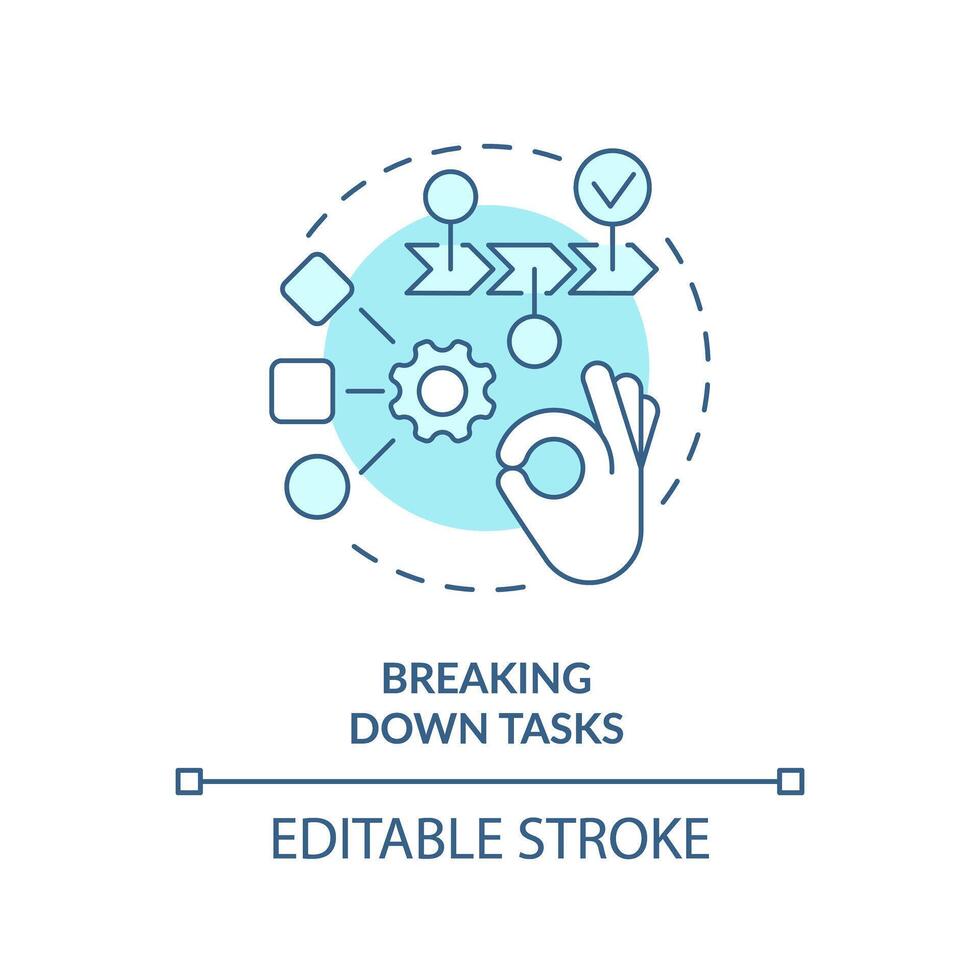 BREAKING DOWN TASKS

EDITABLE STROKE