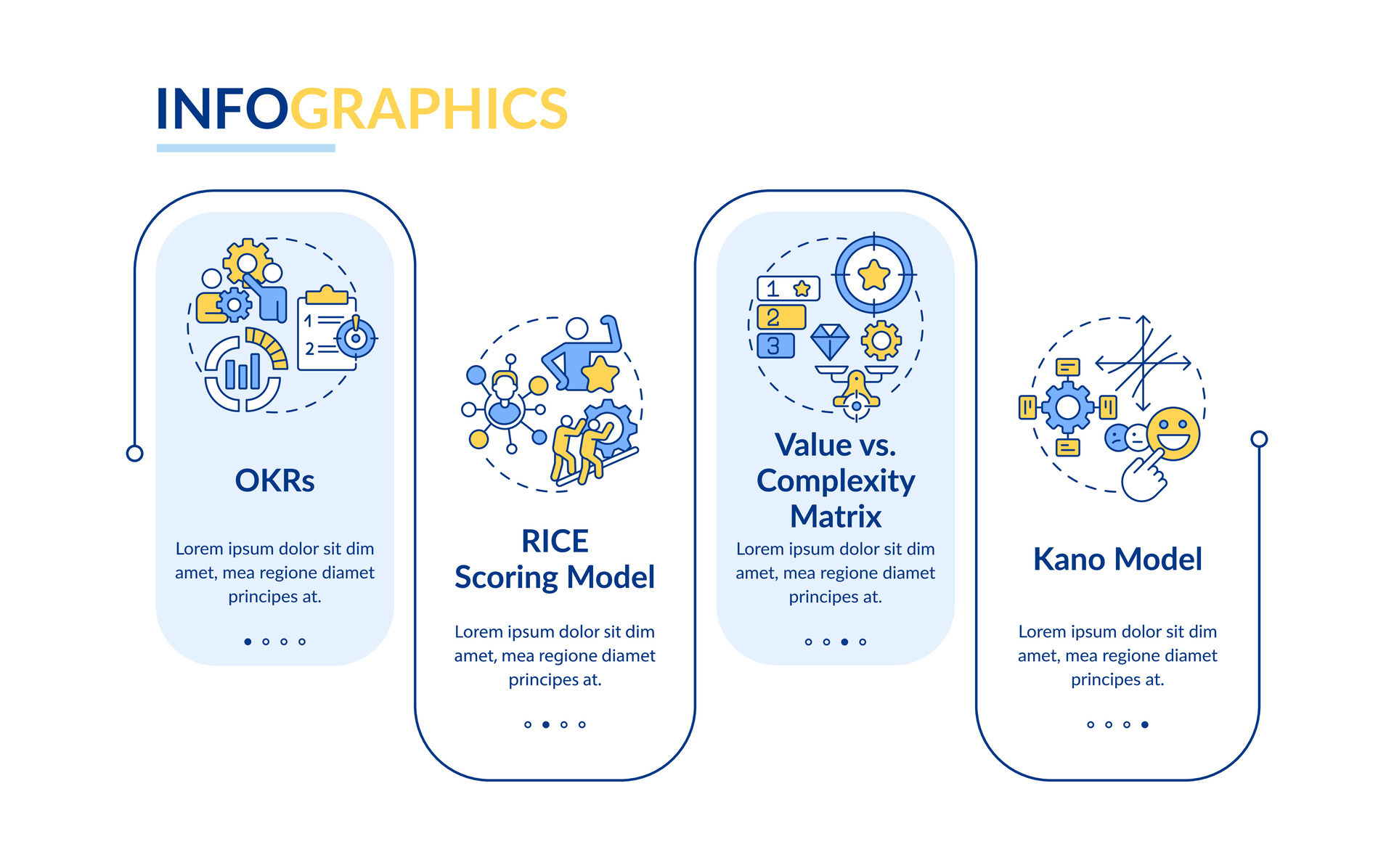 INFOGRAPHICS

1
2

OKRs

Lorem ipsum dolor sit dim amet, mea regione diamet principes at.

RICE Scoring Model

Lorem ipsum dolor sit dim amet, mea regione diamet principes at.

1
2
3

Value vs. Complexity Matrix

Lorem ipsum dolor sit dim amet, mea regione diamet principes at.

Kano Model

Lorem ipsum dolor sit dim amet, mea regione diamet principes at.