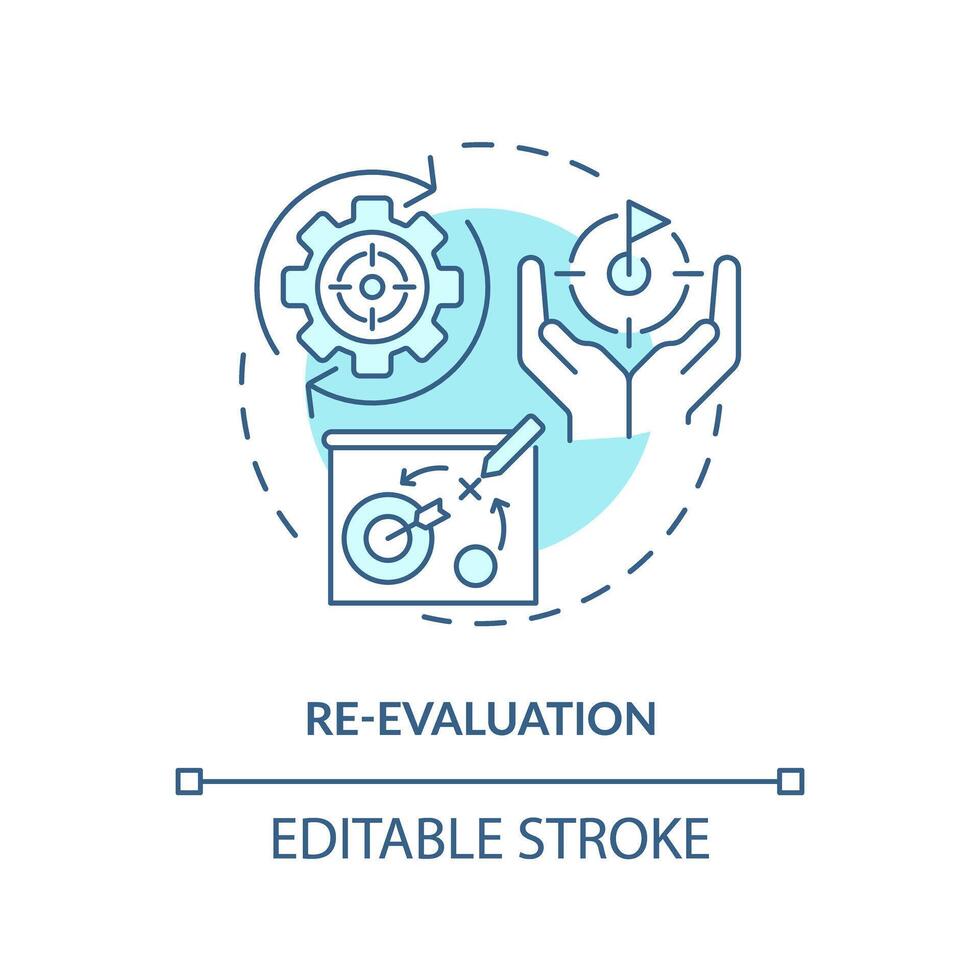 RE-EVALUATION

EDITABLE STROKE