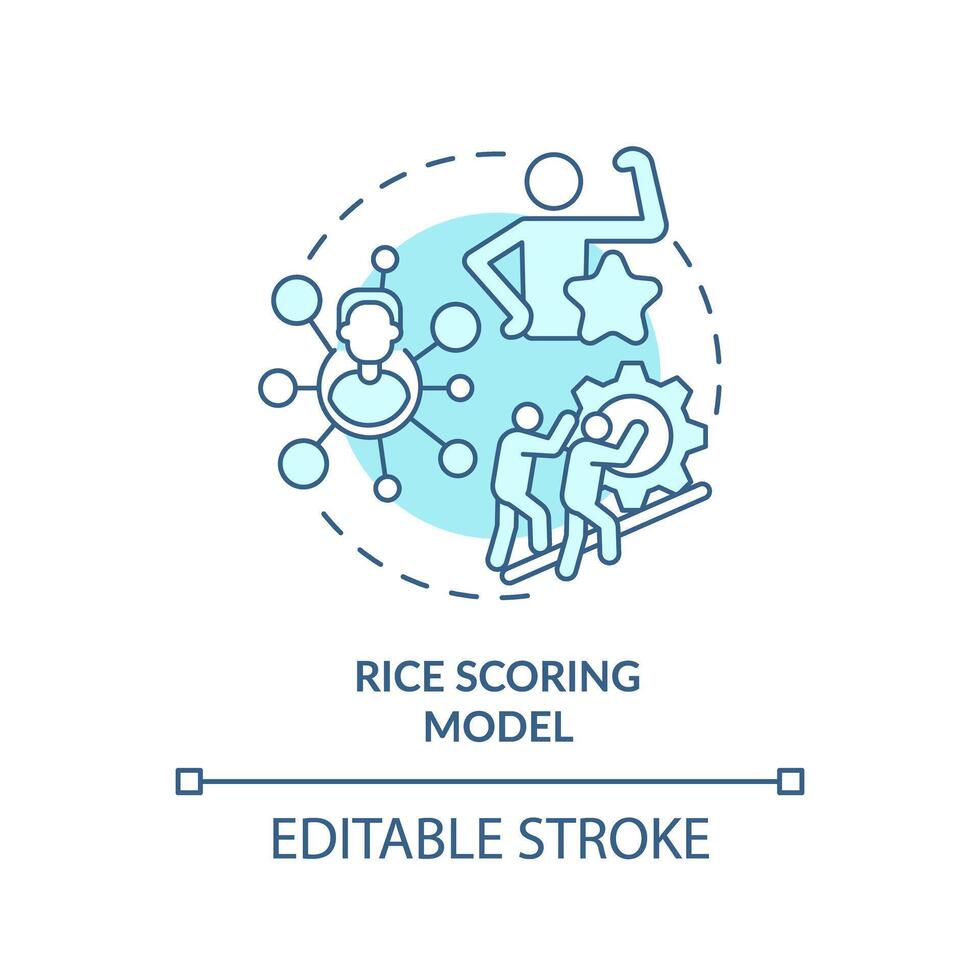 RICE SCORING MODEL

EDITABLE STROKE