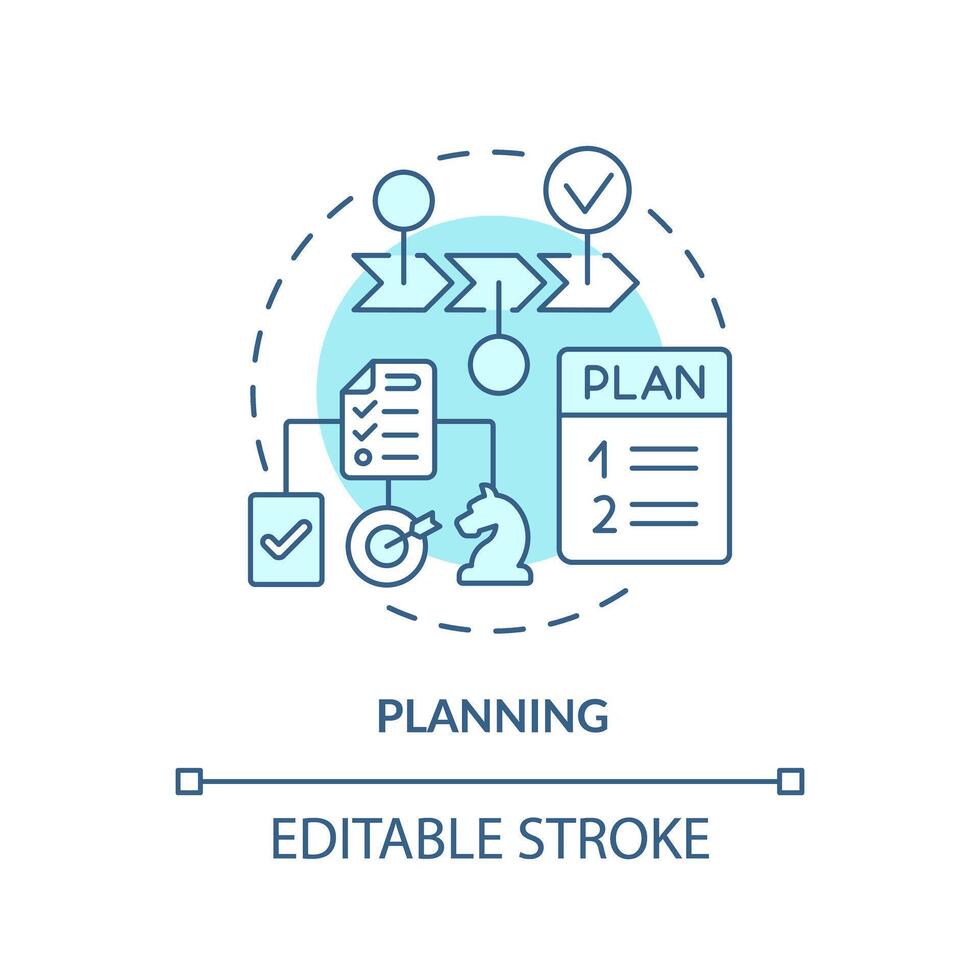 PLAN
1
2

PLANNING

EDITABLE STROKE