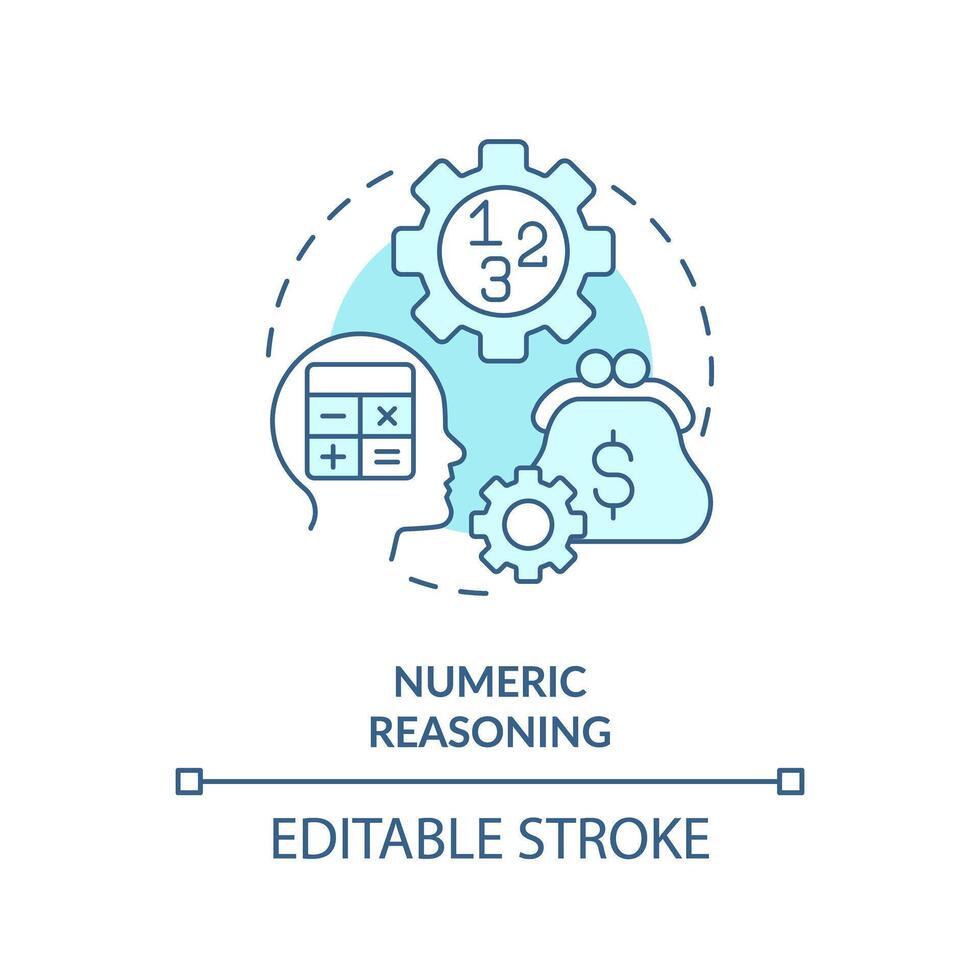 1
2
3
−
×
+
=
$

NUMERIC
REASONING

EDITABLE STROKE