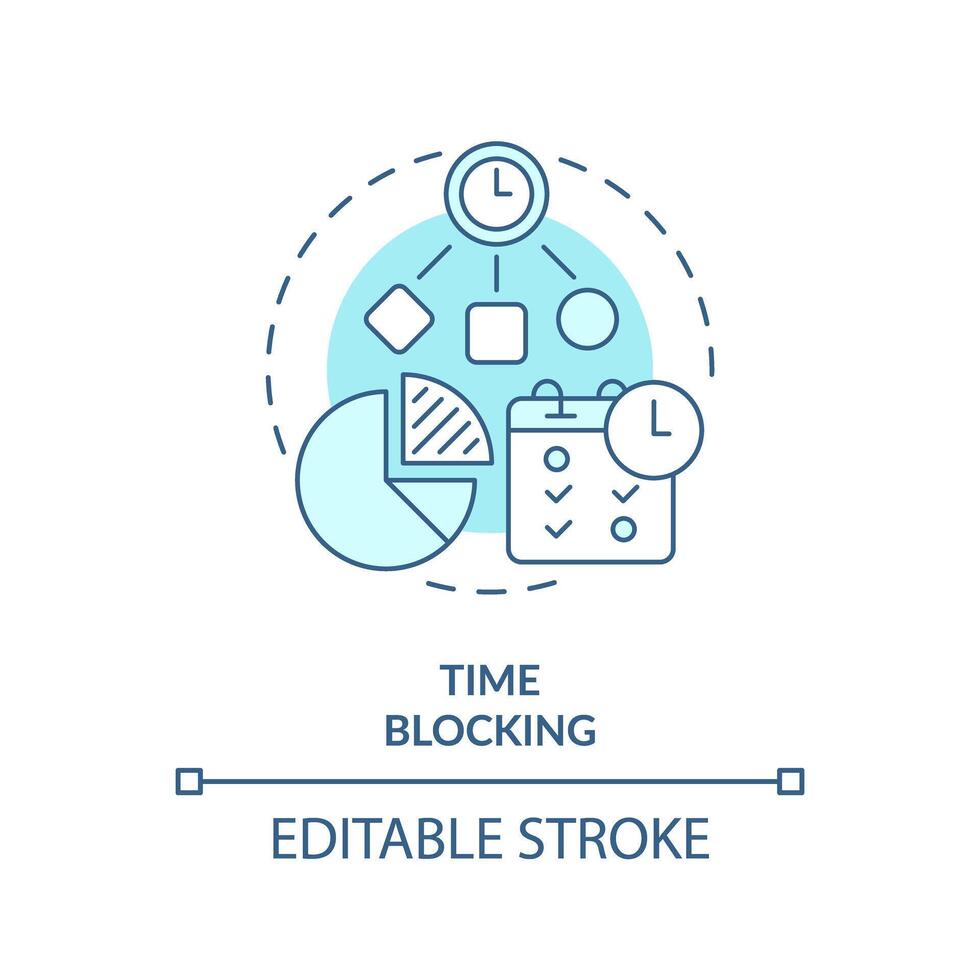 TIME
BLOCKING

EDITABLE STROKE