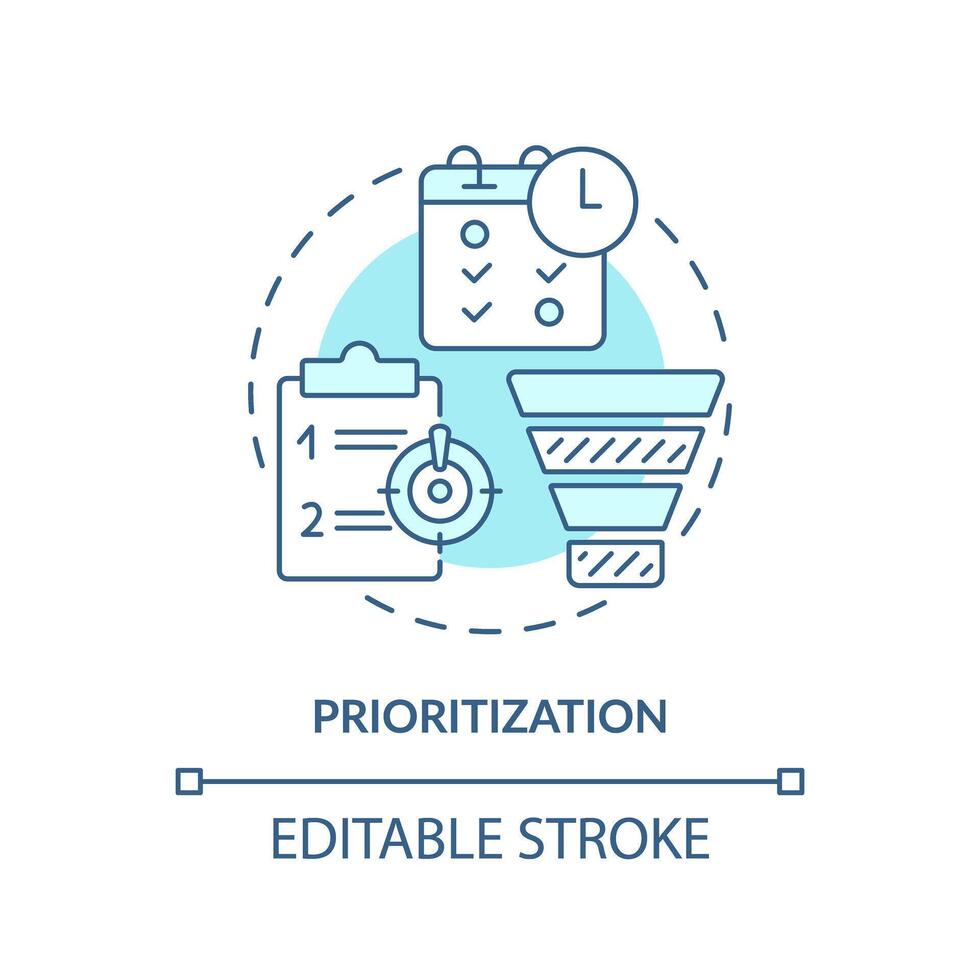 1
2

PRIORITIZATION

EDITABLE STROKE