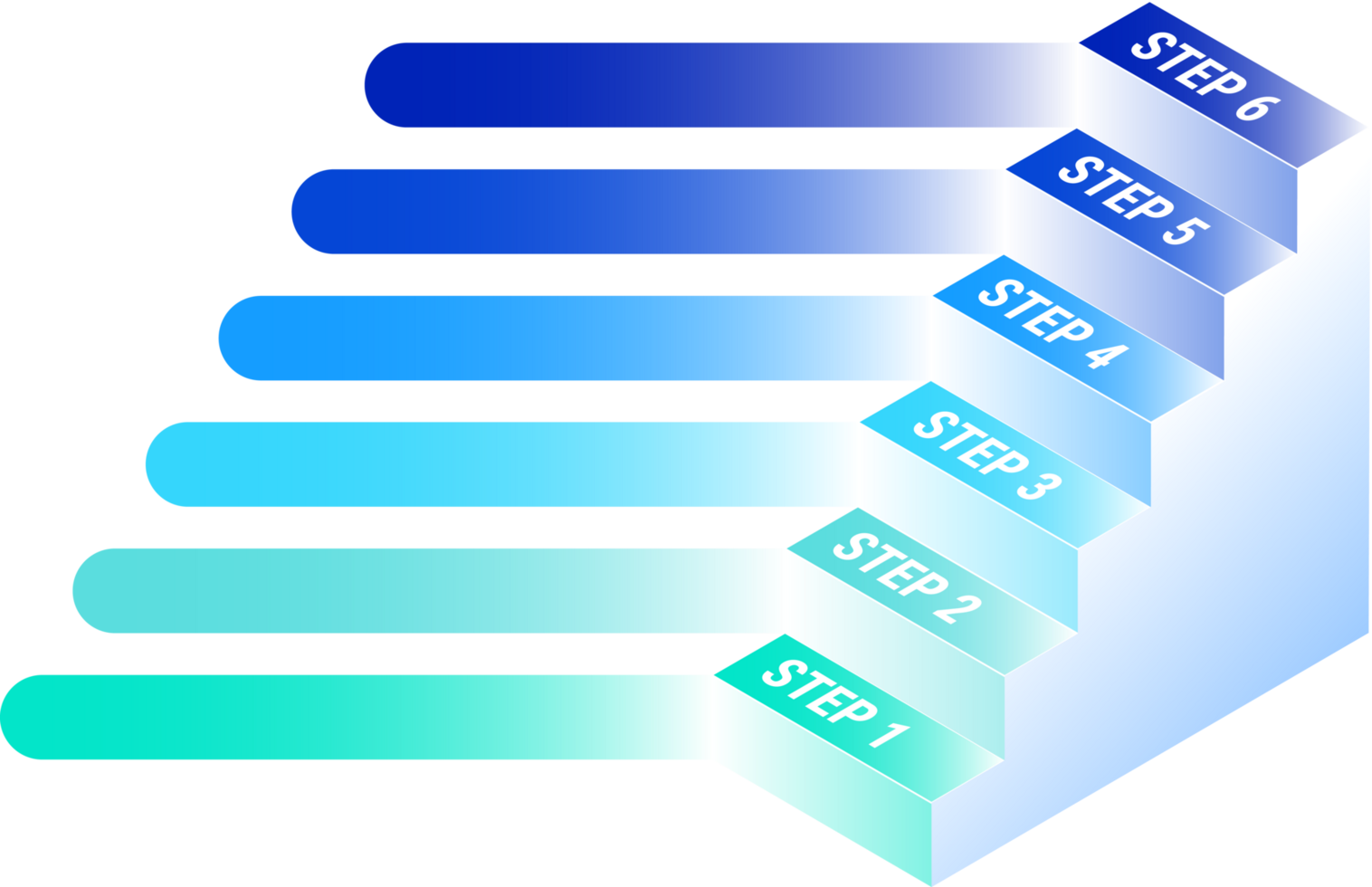 STEP 6
STEP 5
STEP 4
STEP 3
STEP 2
STEP 1