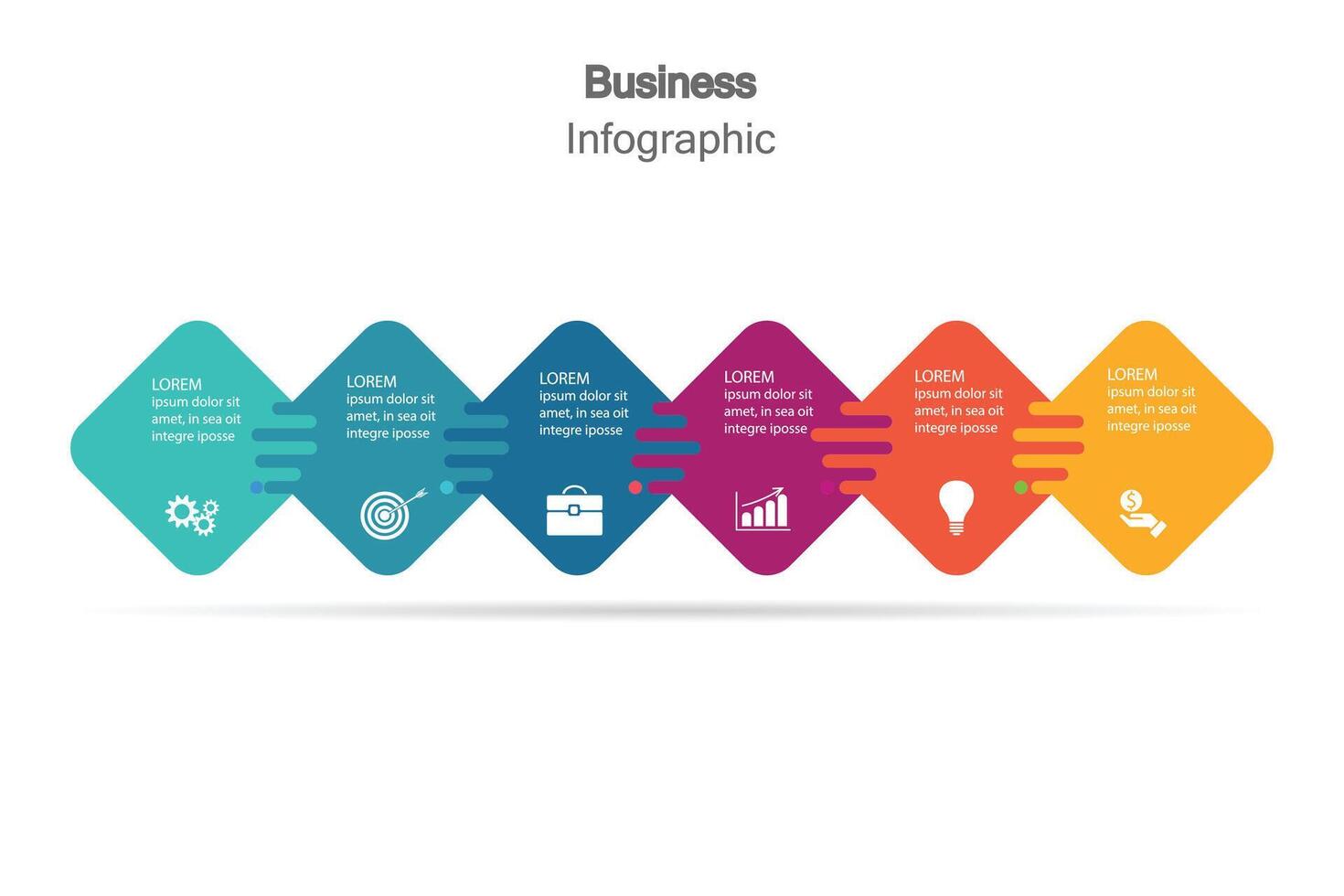 Business
Infographic

LOREM
ipsum dolor sit amet, in sea oit integre iposse

LOREM
ipsum dolor sit amet, in sea oit integre iposse

LOREM
ipsum dolor sit amet, in sea oit integre iposse

LOREM
ipsum dolor sit amet, in sea oit integre iposse

LOREM
ipsum dolor sit amet, in sea oit integre iposse

LOREM
ipsum dolor sit amet, in sea oit integre iposse