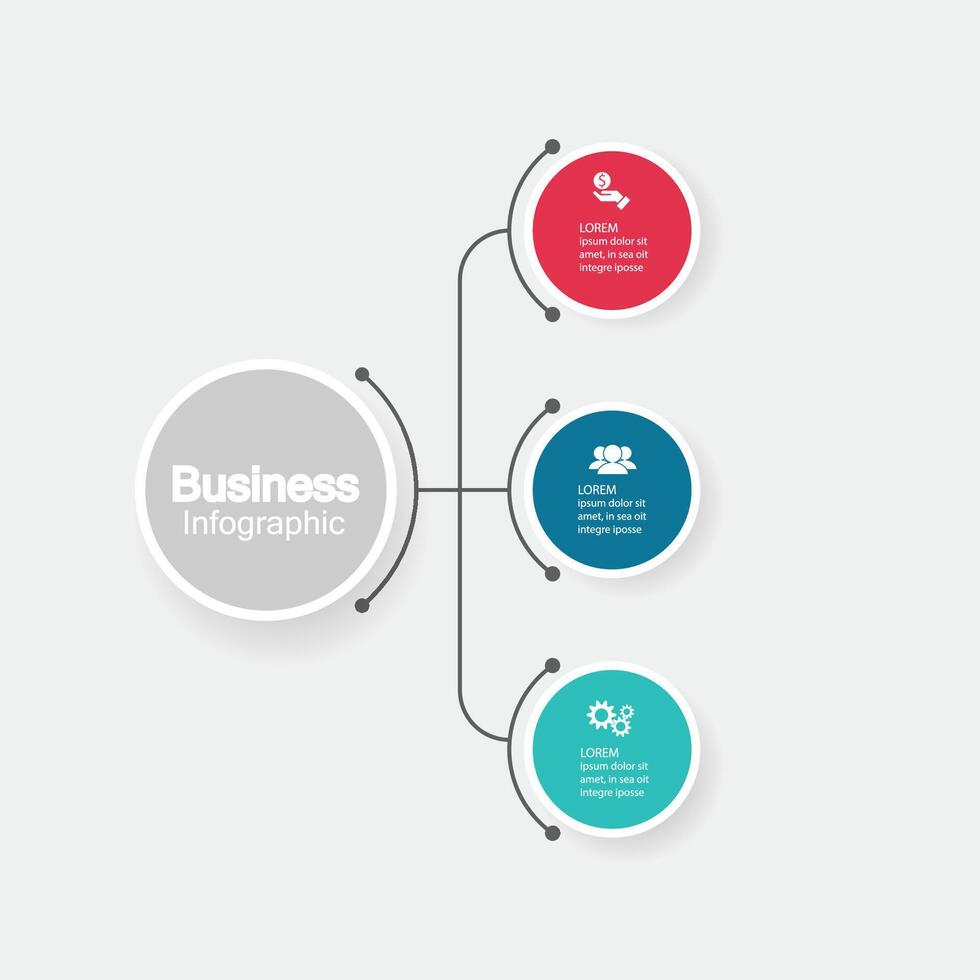 Business
Infographic

LOREM
ipsum dolor sit amet, in sea oit integre iposse

LOREM
ipsum dolor sit amet, in sea oit integre iposse

LOREM
ipsum dolor sit amet, in sea oit integre iposse