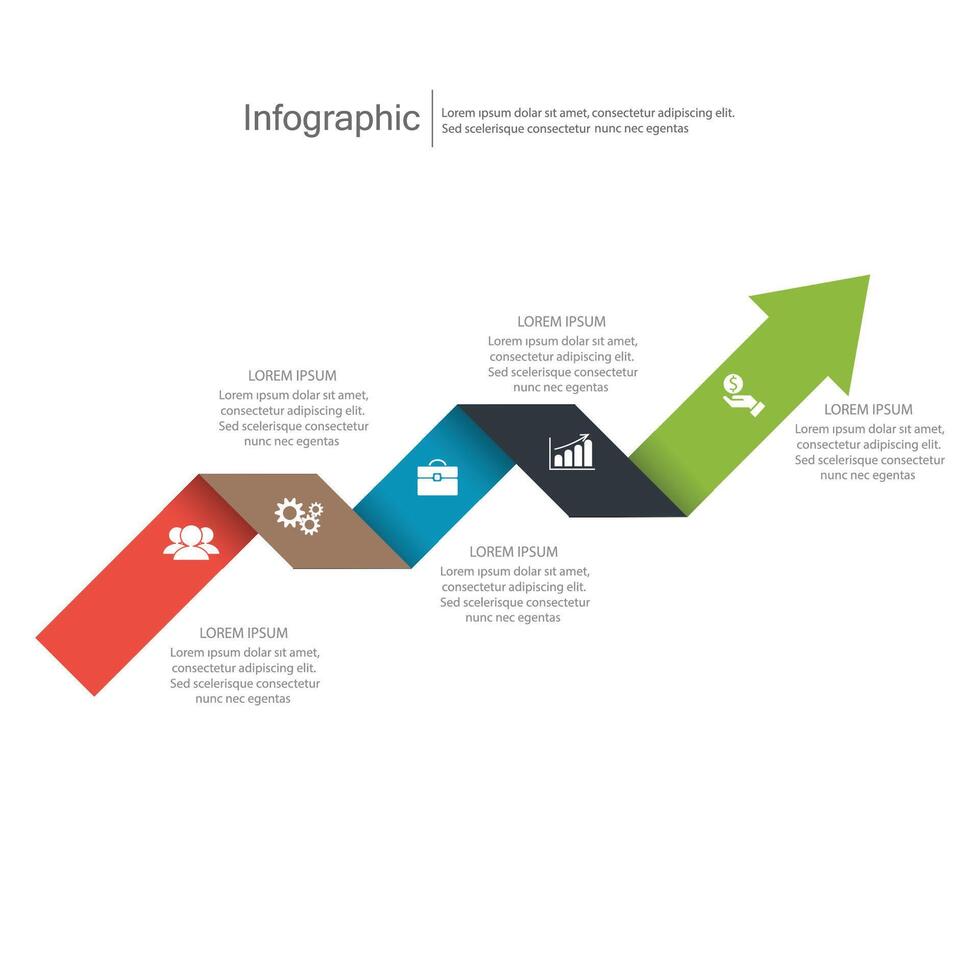 Infographic

Lorem ıpsum dolar sıt amet, consectetur adipiscing elit. Sed scelerisque consectetur nunc nec egentas

LOREM IPSUM
Lorem ıpsum dolar sıt amet, consectetur adipiscing elit. Sed scelerisque consectetur nunc nec egentas

LOREM IPSUM
Lorem ıpsum dolar sıt amet, consectetur adipiscing elit. Sed scelerisque consectetur nunc nec egentas

LOREM IPSUM
Lorem ıpsum dolar sıt amet, consectetur adipiscing elit. Sed scelerisque consectetur nunc nec egentas

LOREM IPSUM
Lorem ıpsum dolar sıt amet, consectetur adipiscing elit. Sed scelerisque consectetur nunc nec egentas

LOREM IPSUM
Lorem ıpsum dolar sıt amet, consectetur adipiscing elit. Sed scelerisque consectetur nunc nec egentas