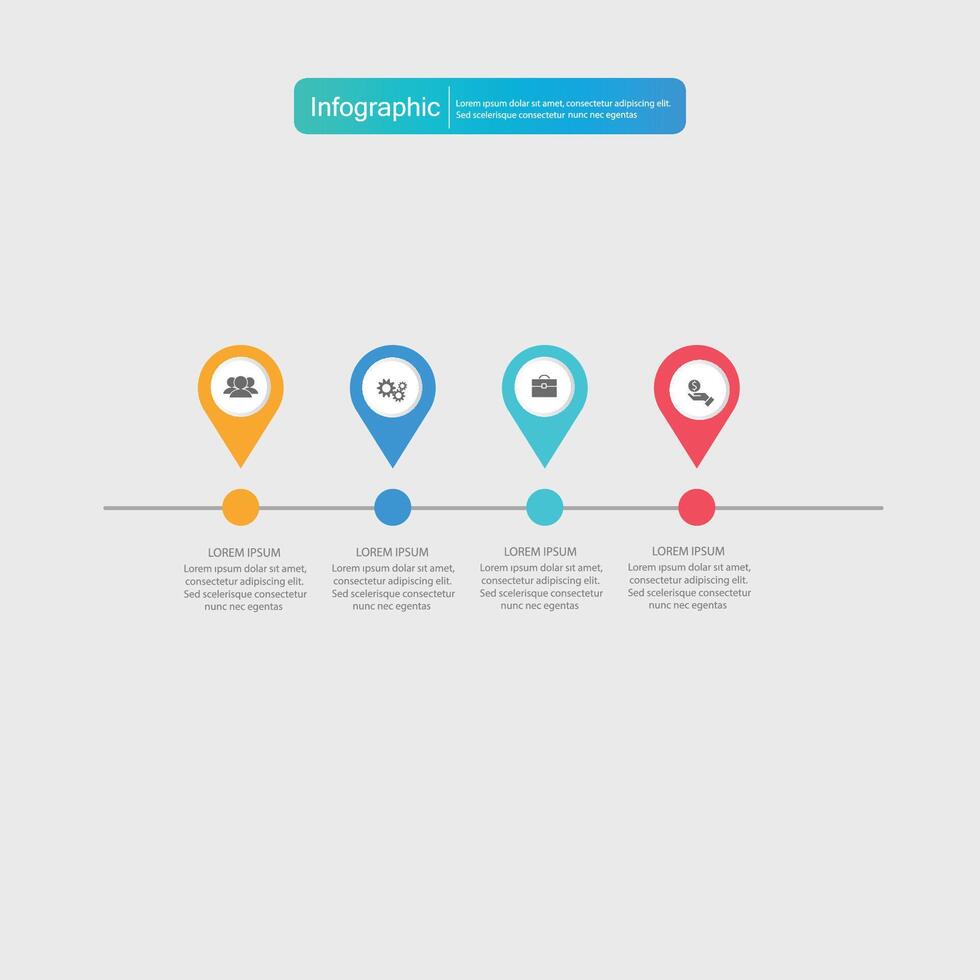 Infographic
Lorem ipsum dolar sit amet, consectetur adipiscing elit. Sed scelerisque consectetur nunc nec egentas

LOREM IPSUM
Lorem ipsum dolar sit amet, consectetur adipiscing elit. Sed scelerisque consectetur nunc nec egentas

LOREM IPSUM
Lorem ipsum dolar sit amet, consectetur adipiscing elit. Sed scelerisque consectetur nunc nec egentas

LOREM IPSUM
Lorem ipsum dolar sit amet, consectetur adipiscing elit. Sed scelerisque consectetur nunc nec egentas

LOREM IPSUM
Lorem ipsum dolar sit amet, consectetur adipiscing elit. Sed scelerisque consectetur nunc nec egentas