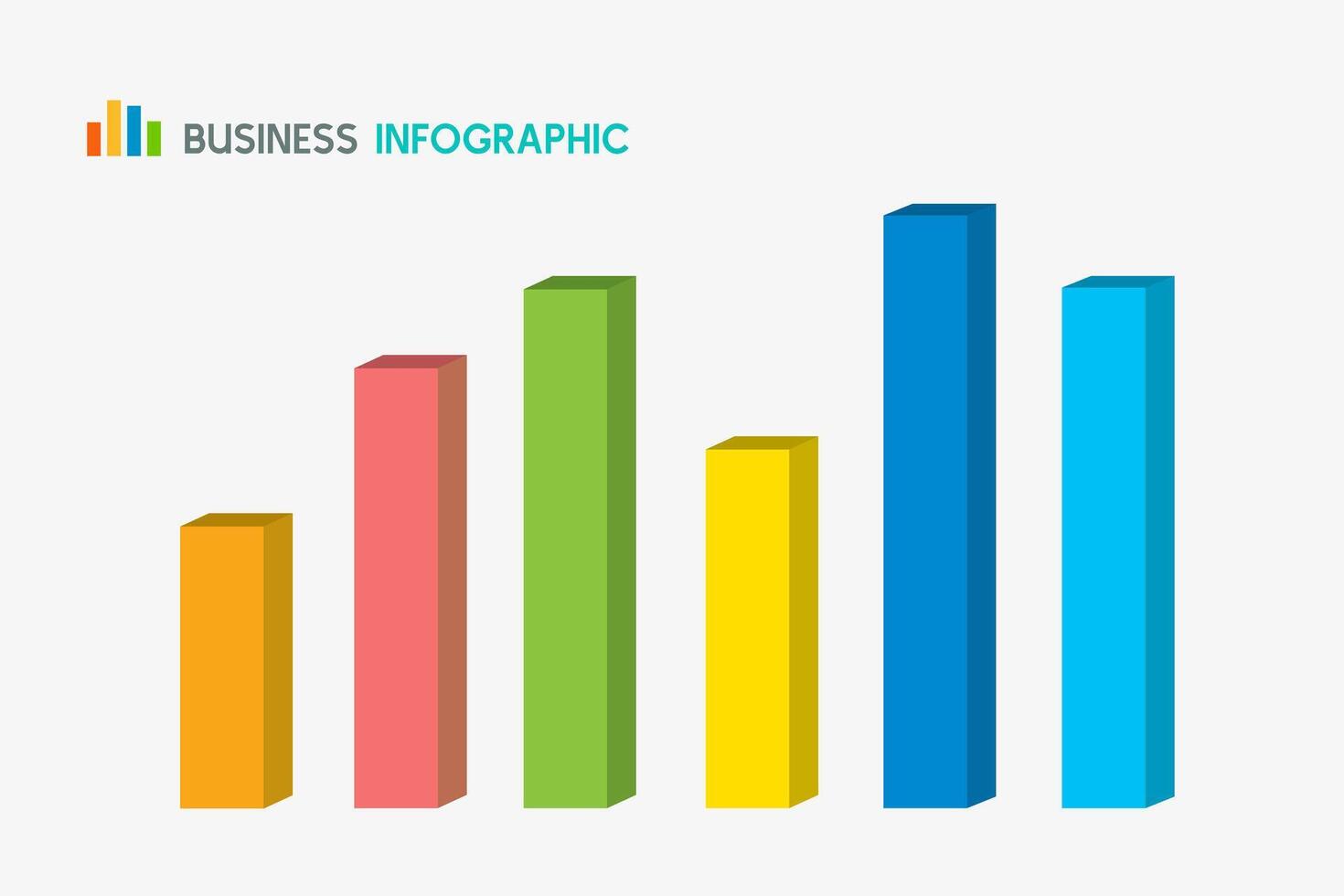 BUSINESS INFOGRAPHIC