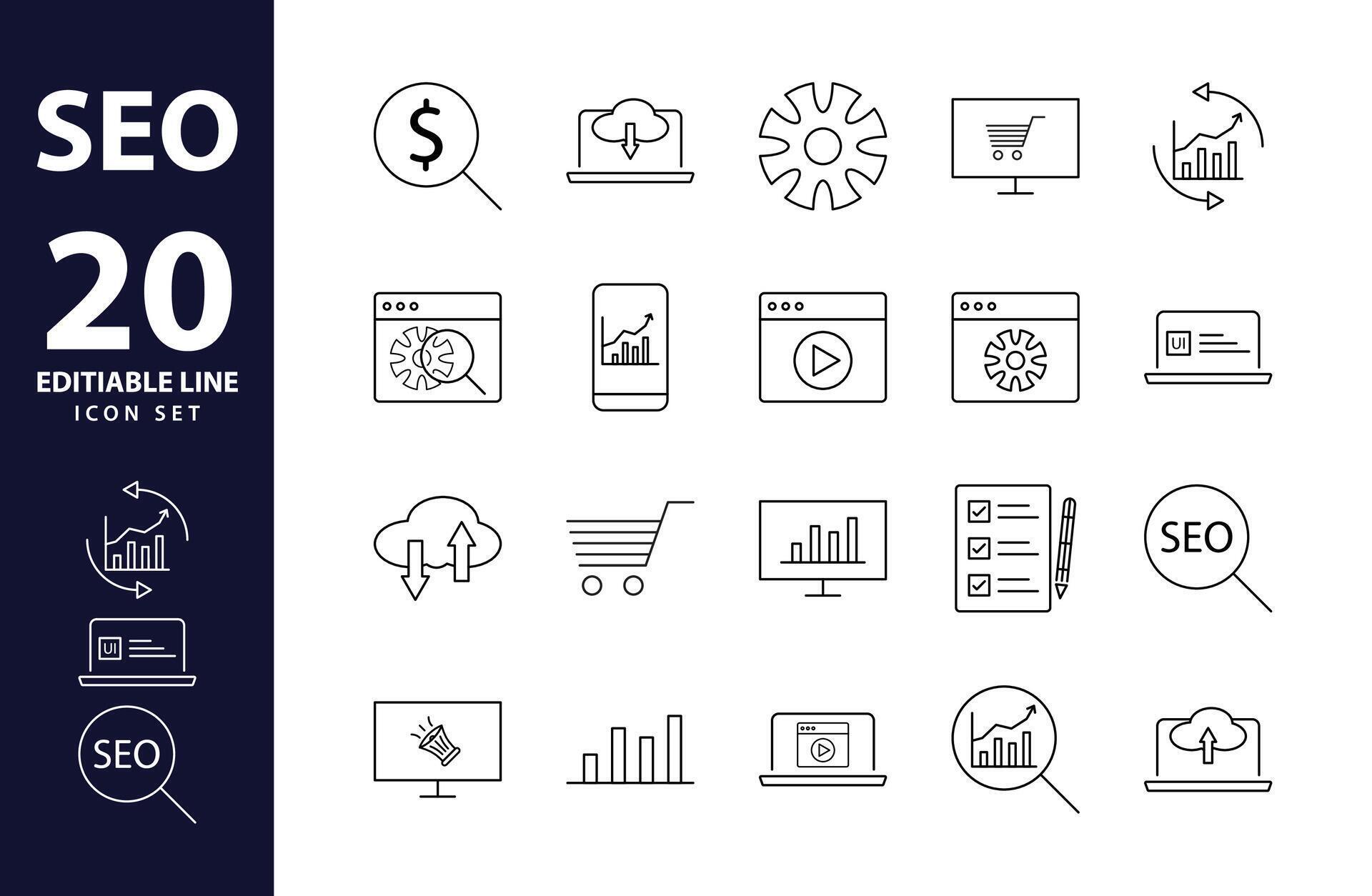 SEO
20
EDITABLE LINE
ICON SET

UI

SEO

$

UI

SEO