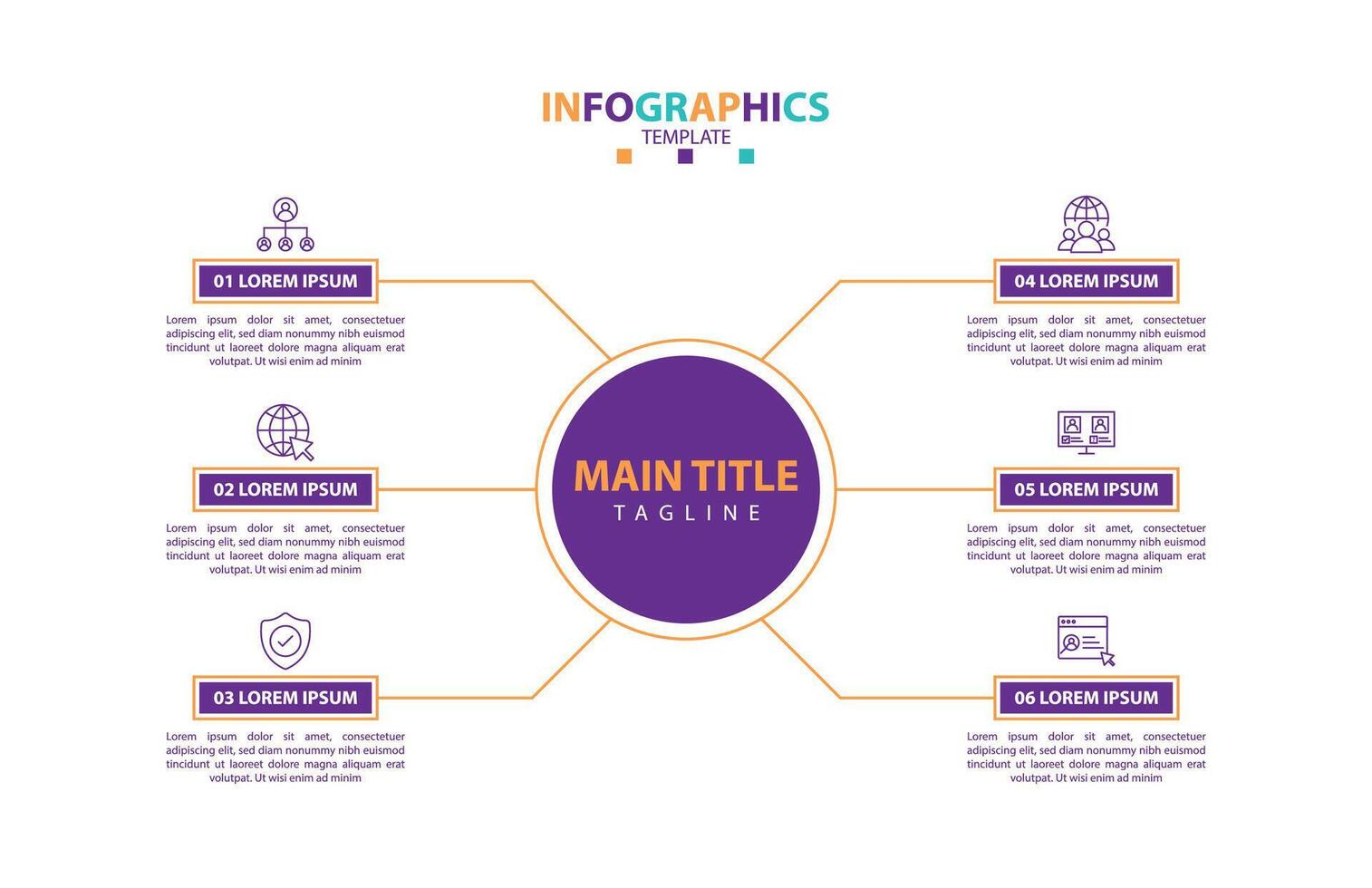 INFOGRAPHICS
TEMPLATE

01 LOREM IPSUM

Lorem ipsum dolor sit amet, consectetuer adipiscing elit, sed diam nonummy nibh euismod tincidunt ut laoreet dolore magna aliquam erat volutpat. Ut wisi enim ad minim

02 LOREM IPSUM

Lorem ipsum dolor sit amet, consectetuer adipiscing elit, sed diam nonummy nibh euismod tincidunt ut laoreet dolore magna aliquam erat volutpat. Ut wisi enim ad minim

03 LOREM IPSUM

Lorem ipsum dolor sit amet, consectetuer adipiscing elit, sed diam nonummy nibh euismod tincidunt ut laoreet dolore magna aliquam erat volutpat. Ut wisi enim ad minim

MAIN TITLE
TAGLINE

04 LOREM IPSUM

Lorem ipsum dolor sit amet, consectetuer adipiscing elit, sed diam nonummy nibh euismod tincidunt ut laoreet dolore magna aliquam erat volutpat. Ut wisi enim ad minim

05 LOREM IPSUM

Lorem ipsum dolor sit amet, consectetuer adipiscing elit, sed diam nonummy nibh euismod tincidunt ut laoreet dolore magna aliquam erat volutpat. Ut wisi enim ad minim

06 LOREM IPSUM

Lorem ipsum dolor sit amet, consectetuer adipiscing elit, sed diam nonummy nibh euismod tincidunt ut laoreet dolore magna aliquam erat volutpat. Ut wisi enim ad minim