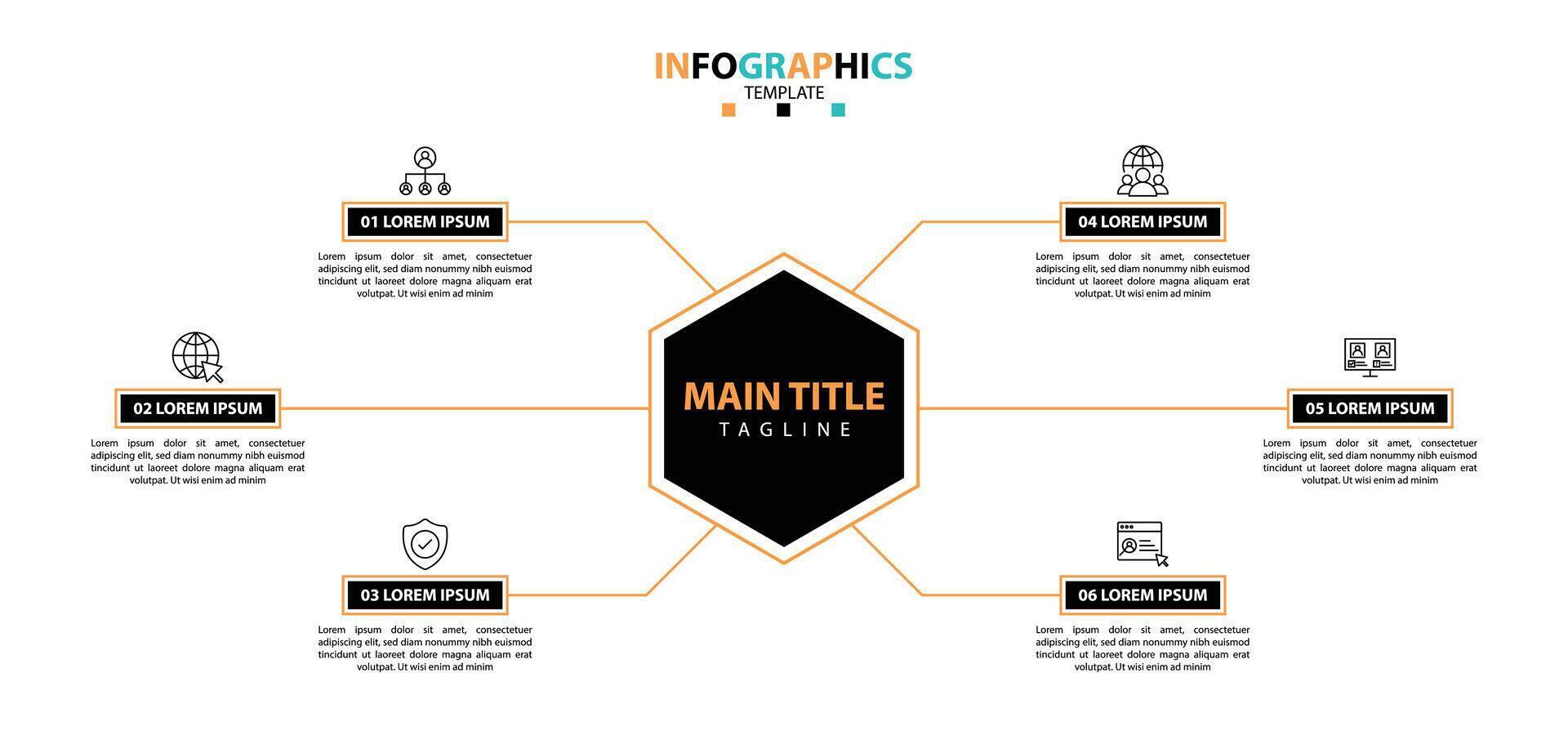 INFOGRAPHICS
TEMPLATE

01 LOREM IPSUM
Lorem ipsum dolor sit amet, consectetuer adipiscing elit, sed diam nonummy nibh euismod tincidunt ut laoreet dolore magna aliquam erat volutpat. Ut wisi enim ad minim

02 LOREM IPSUM
Lorem ipsum dolor sit amet, consectetuer adipiscing elit, sed diam nonummy nibh euismod tincidunt ut laoreet dolore magna aliquam erat volutpat. Ut wisi enim ad minim

03 LOREM IPSUM
Lorem ipsum dolor sit amet, consectetuer adipiscing elit, sed diam nonummy nibh euismod tincidunt ut laoreet dolore magna aliquam erat volutpat. Ut wisi enim ad minim

MAIN TITLE
TAGLINE

04 LOREM IPSUM
Lorem ipsum dolor sit amet, consectetuer adipiscing elit, sed diam nonummy nibh euismod tincidunt ut laoreet dolore magna aliquam erat volutpat. Ut wisi enim ad minim

05 LOREM IPSUM
Lorem ipsum dolor sit amet, consectetuer adipiscing elit, sed diam nonummy nibh euismod tincidunt ut laoreet dolore magna aliquam erat volutpat. Ut wisi enim ad minim

06 LOREM IPSUM
Lorem ipsum dolor sit amet, consectetuer adipiscing elit, sed diam nonummy nibh euismod tincidunt ut laoreet dolore magna aliquam erat volutpat. Ut wisi enim ad minim