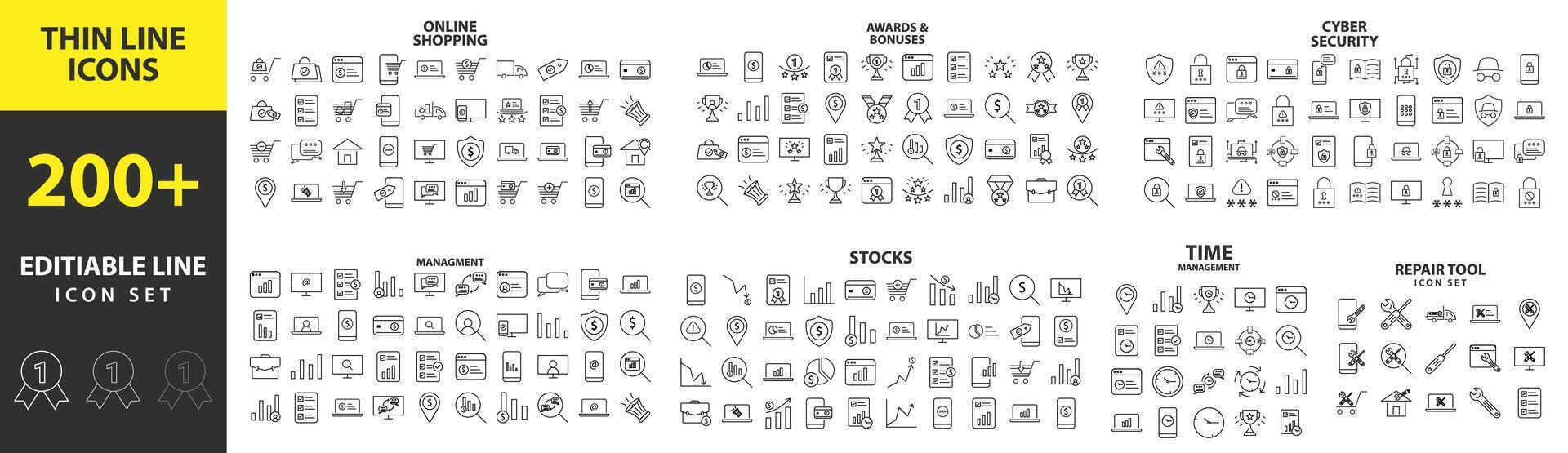 THIN LINE ICONS

200+

EDITIABLE LINE
ICON SET

ONLINE SHOPPING

AWARDS & BONUSES

CYBER SECURITY

MANAGMENT

STOCKS

TIME
MANAGEMENT

REPAIR TOOL
ICON SET