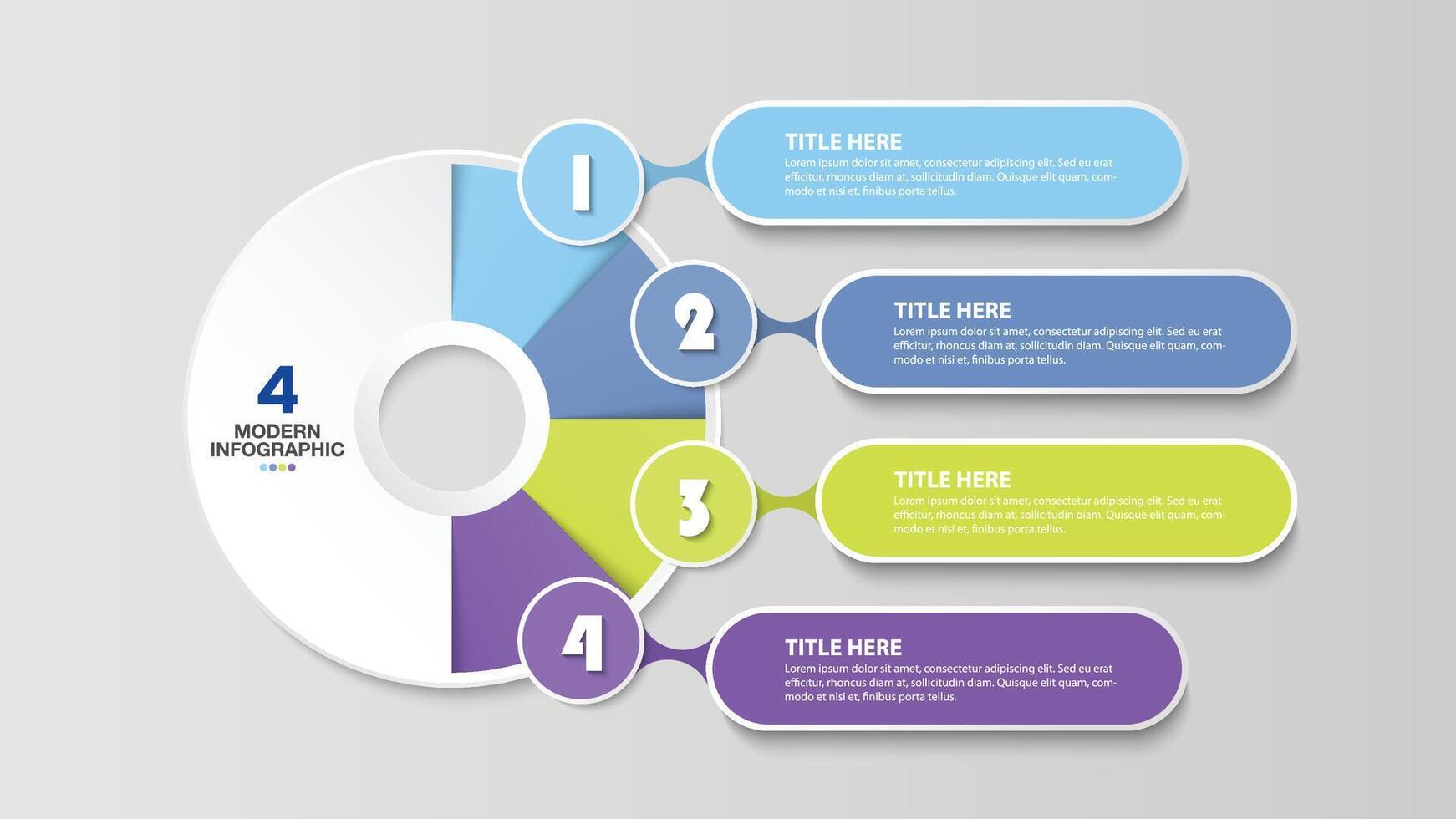 4
MODERN
INFOGRAPHIC

1

TITLE HERE
Lorem ipsum dolor sit amet, consectetur adipiscing elit. Sed eu erat efficitur, rhoncus diam at, sollicitudin diam. Quisque elit quam, commodo et nisi et, finibus porta tellus.

2

TITLE HERE
Lorem ipsum dolor sit amet, consectetur adipiscing elit. Sed eu erat efficitur, rhoncus diam at, sollicitudin diam. Quisque elit quam, commodo et nisi et, finibus porta tellus.

3

TITLE HERE
Lorem ipsum dolor sit amet, consectetur adipiscing elit. Sed eu erat efficitur, rhoncus diam at, sollicitudin diam. Quisque elit quam, commodo et nisi et, finibus porta tellus.

4

TITLE HERE
Lorem ipsum dolor sit amet, consectetur adipiscing elit. Sed eu erat efficitur, rhoncus diam at, sollicitudin diam. Quisque elit quam, commodo et nisi et, finibus porta tellus.