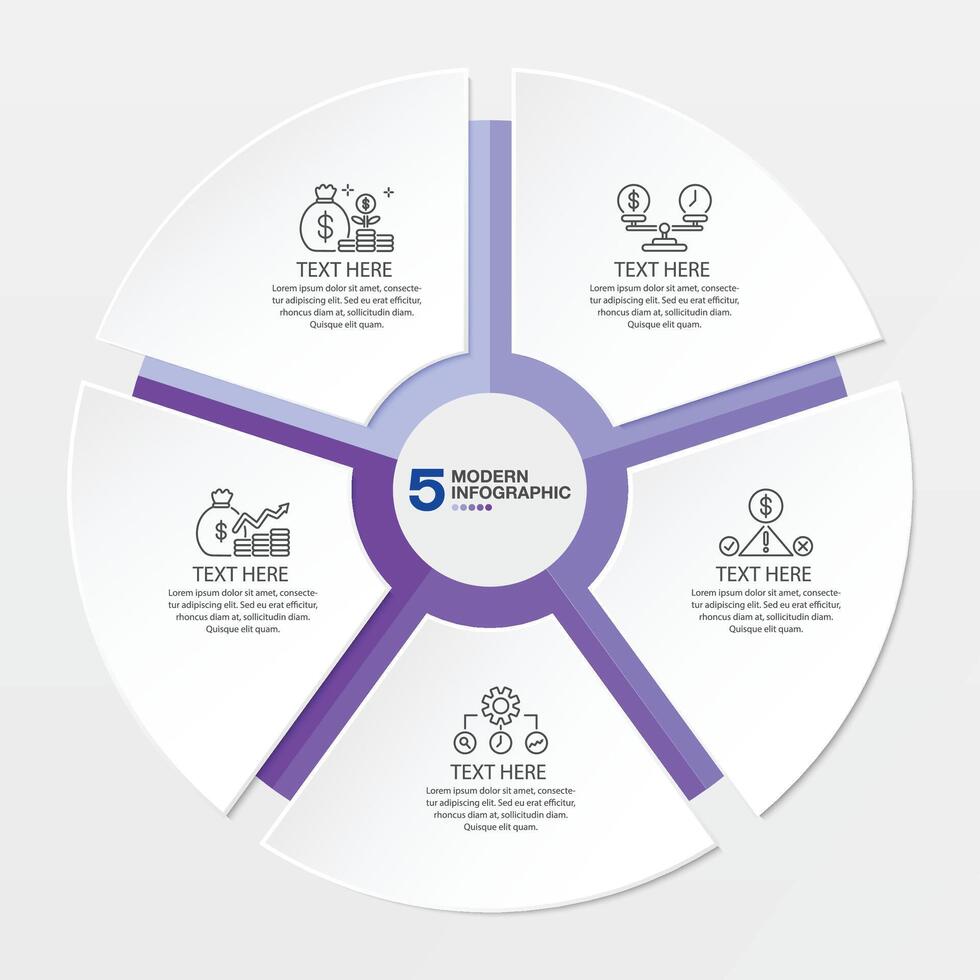 TEXT HERE
Lorem ipsum dolor sit amet, consectetur adipiscing elit. Sed eu erat efficitur, rhoncus diam at, sollicitudin diam. Quisque elit quam.

TEXT HERE
Lorem ipsum dolor sit amet, consectetur adipiscing elit. Sed eu erat efficitur, rhoncus diam at, sollicitudin diam. Quisque elit quam.

5 MODERN INFOGRAPHIC

TEXT HERE
Lorem ipsum dolor sit amet, consectetur adipiscing elit. Sed eu erat efficitur, rhoncus diam at, sollicitudin diam. Quisque elit quam.

TEXT HERE
Lorem ipsum dolor sit amet, consectetur adipiscing elit. Sed eu erat efficitur, rhoncus diam at, sollicitudin diam. Quisque elit quam.

TEXT HERE
Lorem ipsum dolor sit amet, consectetur adipiscing elit. Sed eu erat efficitur, rhoncus diam at, sollicitudin diam. Quisque elit quam.