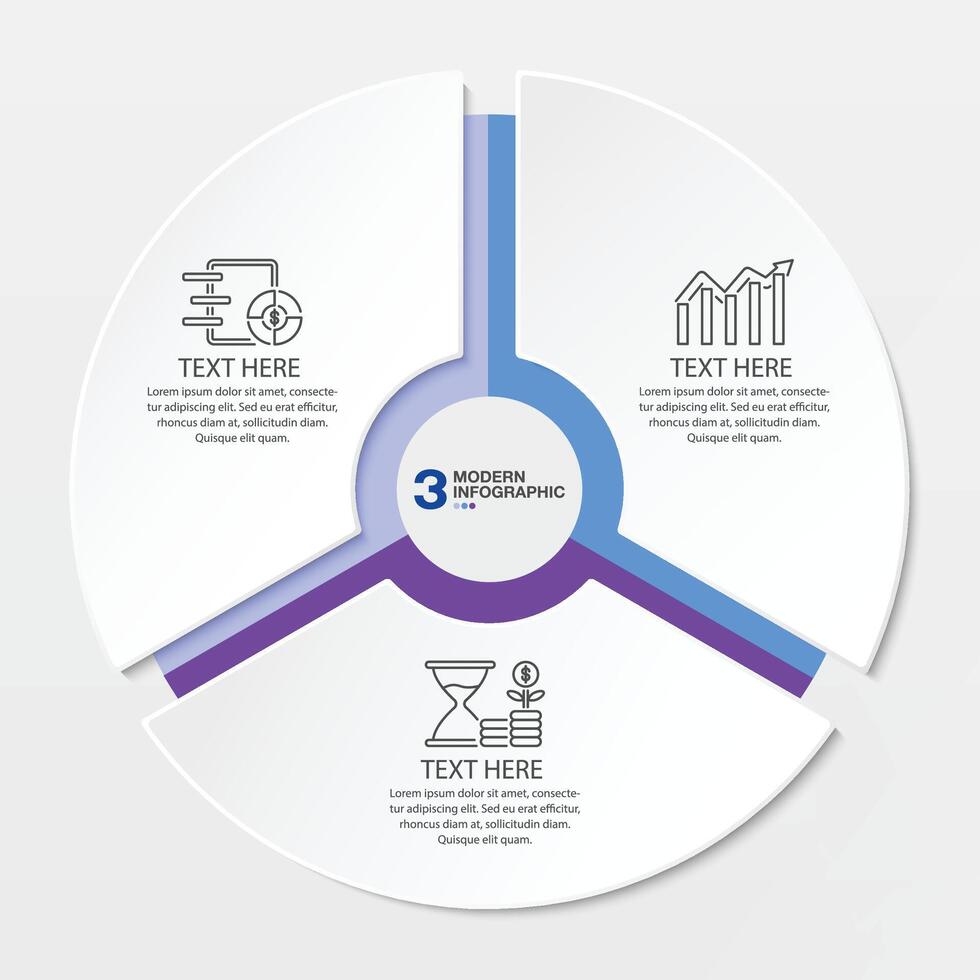 TEXT HERE
Lorem ipsum dolor sit amet, consectetur adipiscing elit. Sed eu erat efficitur, rhoncus diam at, sollicitudin diam. Quisque elit quam.

TEXT HERE
Lorem ipsum dolor sit amet, consectetur adipiscing elit. Sed eu erat efficitur, rhoncus diam at, sollicitudin diam. Quisque elit quam.

3 MODERN INFOGRAPHIC

TEXT HERE
Lorem ipsum dolor sit amet, consectetur adipiscing elit. Sed eu erat efficitur, rhoncus diam at, sollicitudin diam. Quisque elit quam.