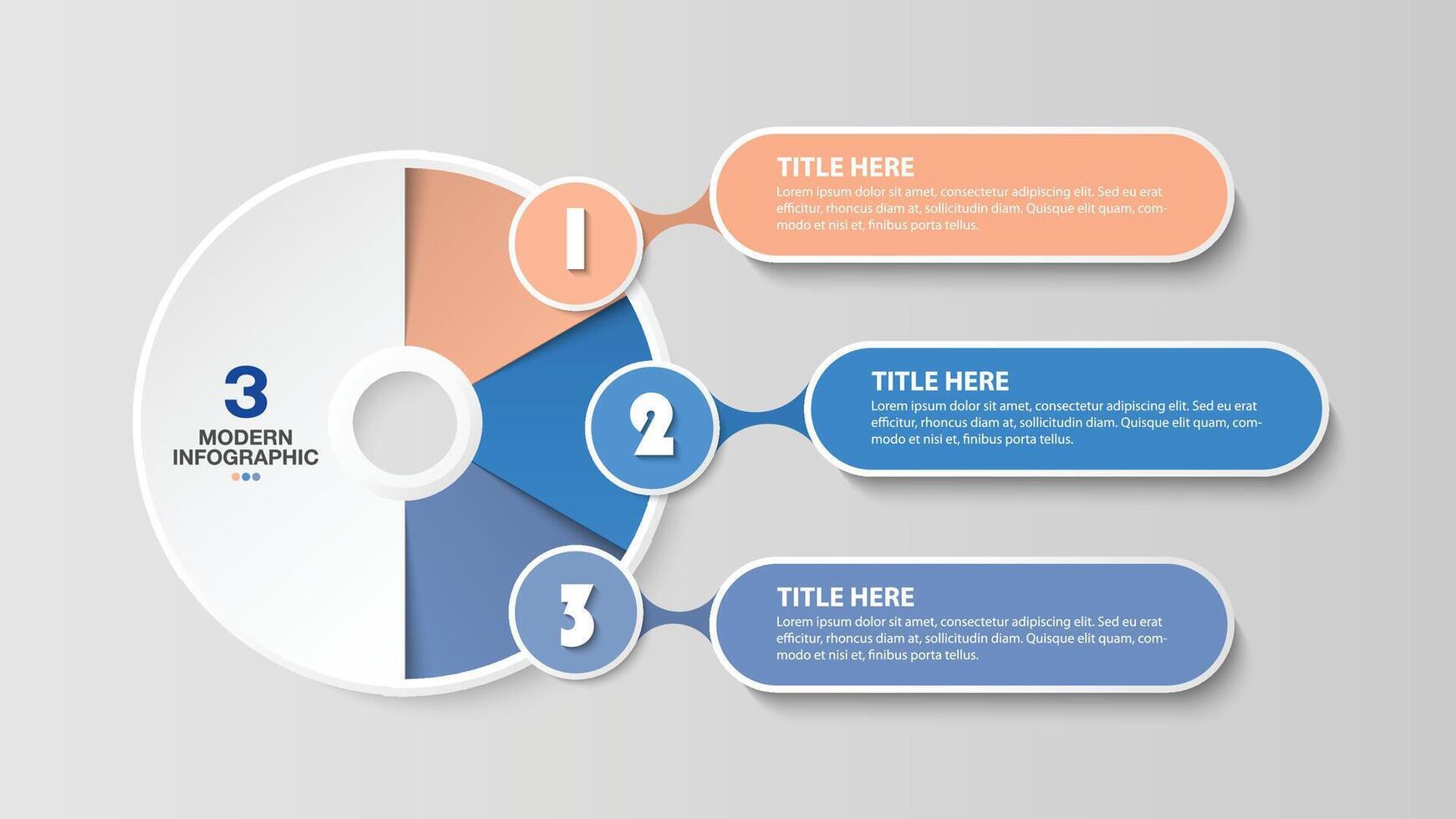 3
MODERN
INFOGRAPHIC

1
TITLE HERE
Lorem ipsum dolor sit amet, consectetur adipiscing elit. Sed eu erat efficitur, rhoncus diam at, sollicitudin diam. Quisque elit quam, commodo et nisi et, finibus porta tellus.

2
TITLE HERE
Lorem ipsum dolor sit amet, consectetur adipiscing elit. Sed eu erat efficitur, rhoncus diam at, sollicitudin diam. Quisque elit quam, commodo et nisi et, finibus porta tellus.

3
TITLE HERE
Lorem ipsum dolor sit amet, consectetur adipiscing elit. Sed eu erat efficitur, rhoncus diam at, sollicitudin diam. Quisque elit quam, commodo et nisi et, finibus porta tellus.