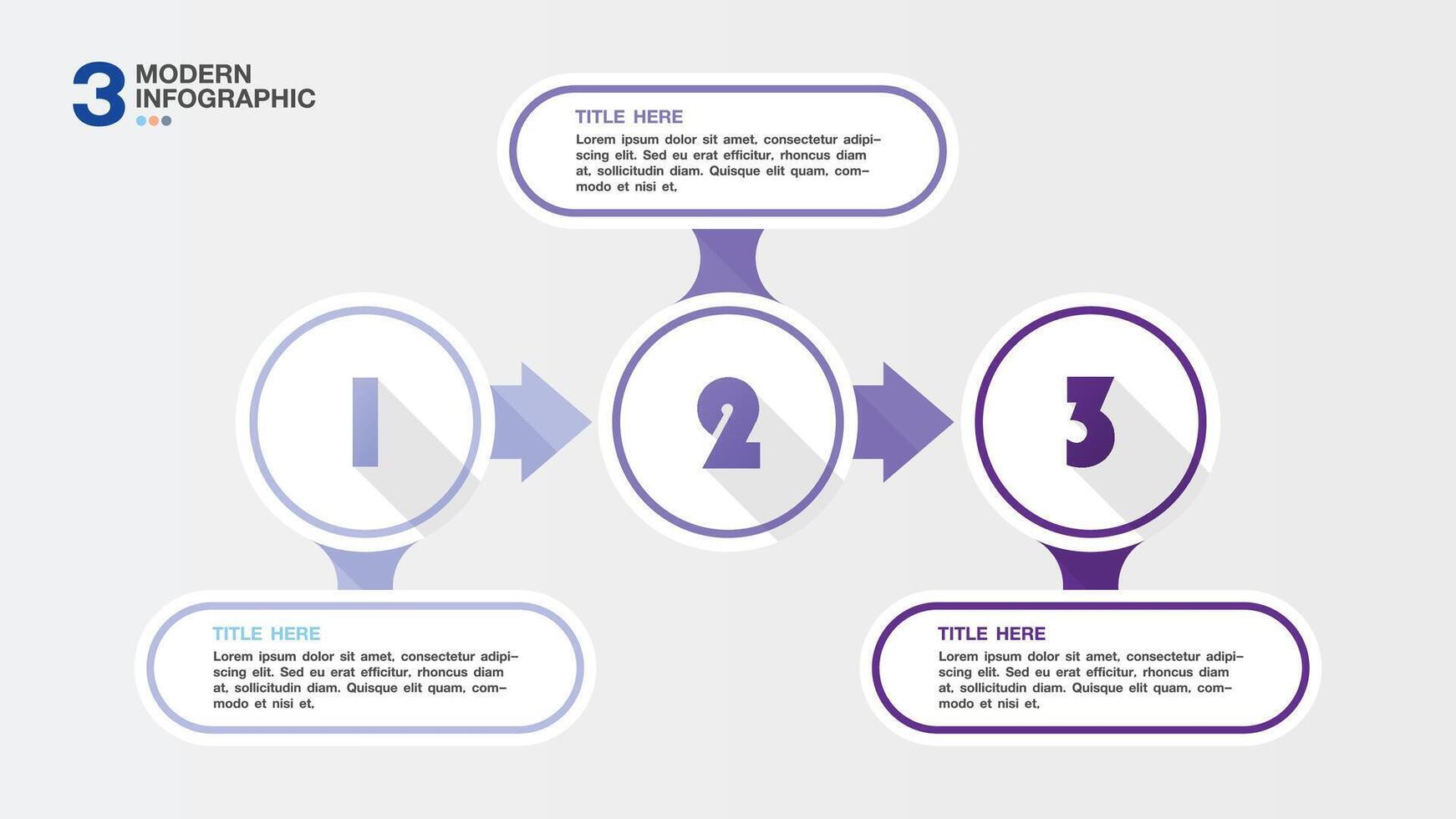 3 MODERN INFOGRAPHIC

TITLE HERE
Lorem ipsum dolor sit amet, consectetur adipiscing elit. Sed eu erat efficitur, rhoncus diam at, sollicitudin diam. Quisque elit quam, commodo et nisi et,

1

2

3

TITLE HERE
Lorem ipsum dolor sit amet, consectetur adipiscing elit. Sed eu erat efficitur, rhoncus diam at, sollicitudin diam. Quisque elit quam, commodo et nisi et,

TITLE HERE
Lorem ipsum dolor sit amet, consectetur adipiscing elit. Sed eu erat efficitur, rhoncus diam at, sollicitudin diam. Quisque elit quam, commodo et nisi et,