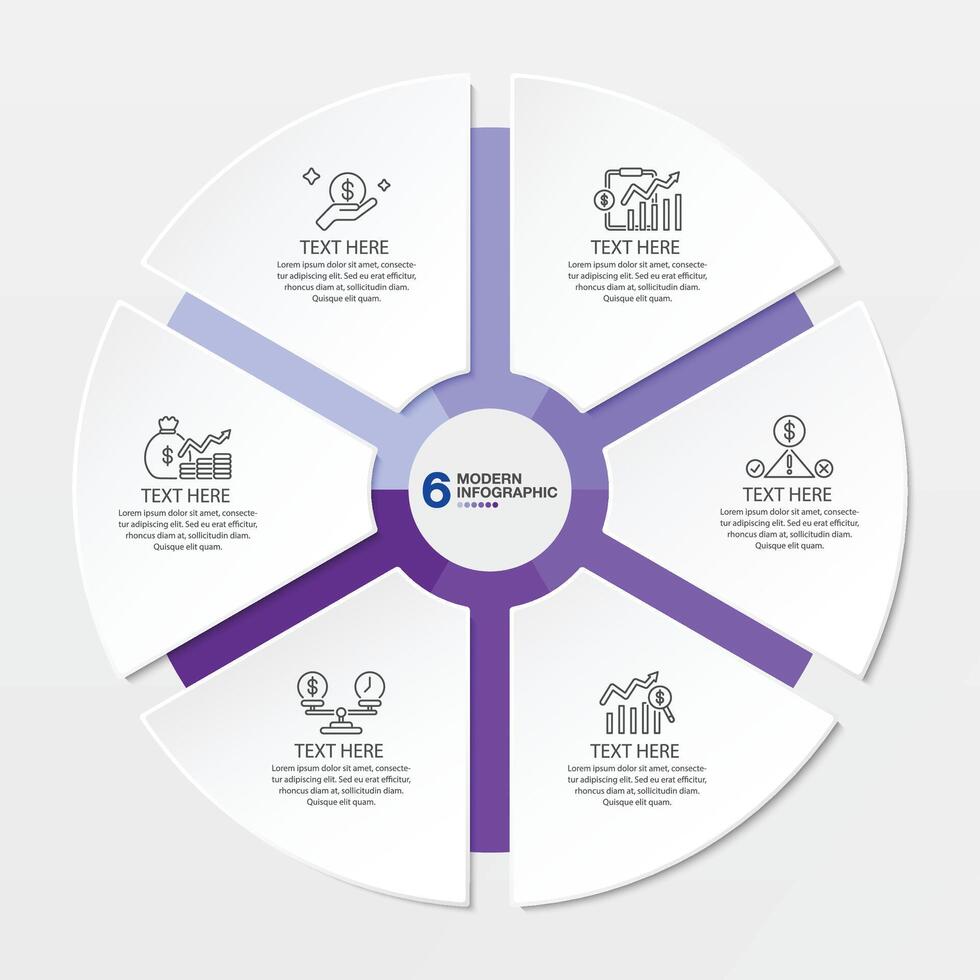 TEXT HERE
Lorem ipsum dolor sit amet, consectetur adipiscing elit. Sed eu erat efficitur, rhoncus diam at, sollicitudin diam. Quisque elit quam.

TEXT HERE
Lorem ipsum dolor sit amet, consectetur adipiscing elit. Sed eu erat efficitur, rhoncus diam at, sollicitudin diam. Quisque elit quam.

TEXT HERE
Lorem ipsum dolor sit amet, consectetur adipiscing elit. Sed eu erat efficitur, rhoncus diam at, sollicitudin diam. Quisque elit quam.

6 MODERN INFOGRAPHIC

TEXT HERE
Lorem ipsum dolor sit amet, consectetur adipiscing elit. Sed eu erat efficitur, rhoncus diam at, sollicitudin diam. Quisque elit quam.

TEXT HERE
Lorem ipsum dolor sit amet, consectetur adipiscing elit. Sed eu erat efficitur, rhoncus diam at, sollicitudin diam. Quisque elit quam.

TEXT HERE
Lorem ipsum dolor sit amet, consectetur adipiscing elit. Sed eu erat efficitur, rhoncus diam at, sollicitudin diam. Quisque elit quam.