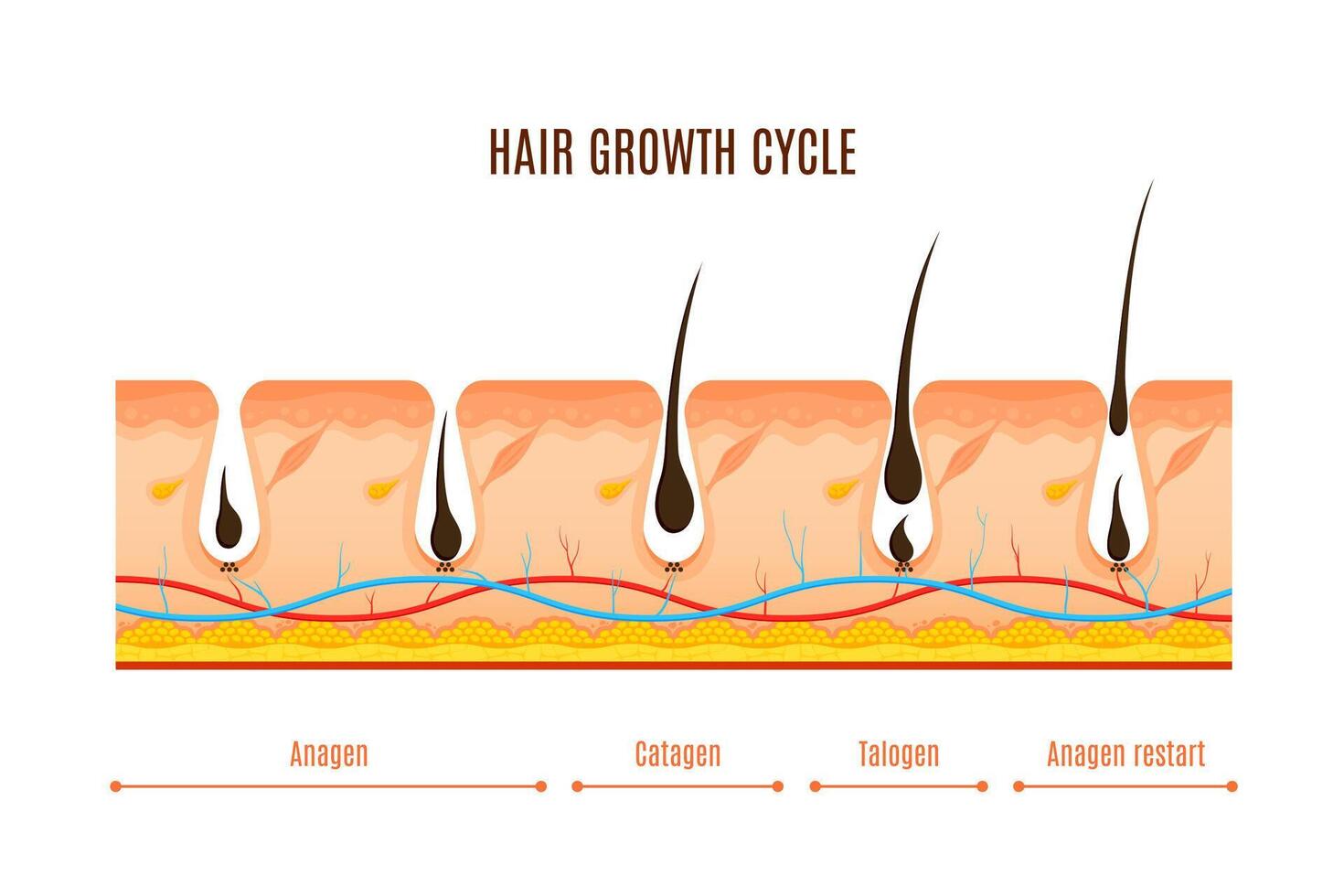 HAIR GROWTH CYCLE

Anagen

Catagen

Talogen

Anagen restart