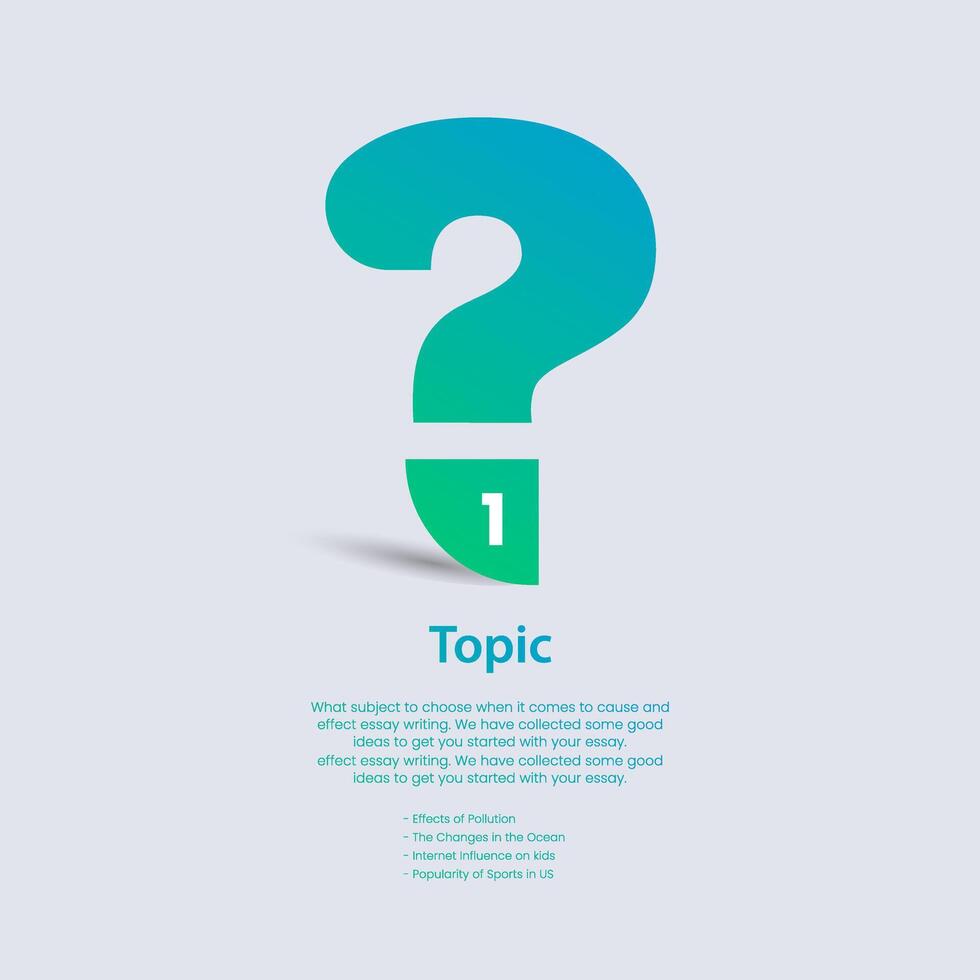 ?

1

Topic

What subject to choose when it comes to cause and effect essay writing. We have collected some good ideas to get you started with your essay. effect essay writing. We have collected some good ideas to get you started with your essay.

- Effects of Pollution
- The Changes in the Ocean
- Internet Influence on kids
- Popularity of Sports in US