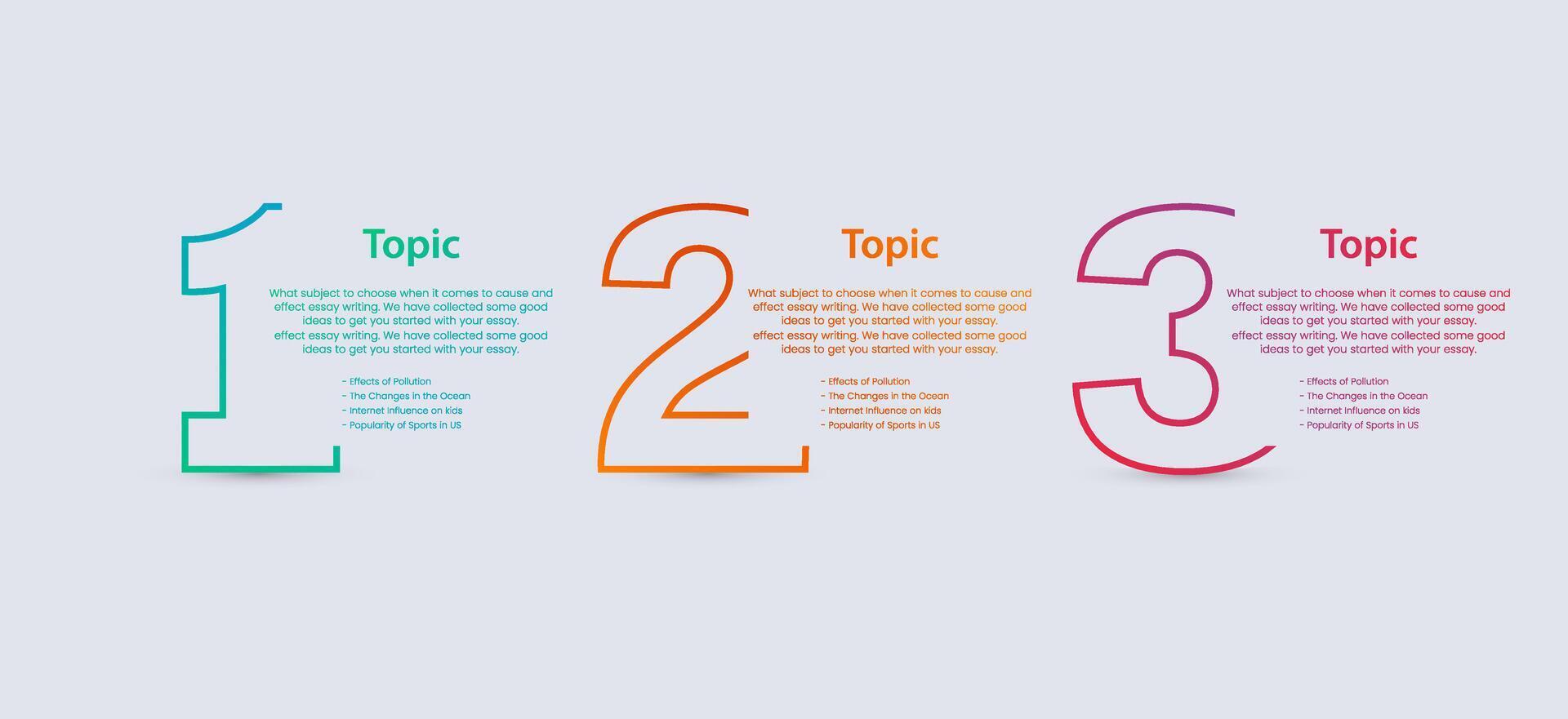 1

Topic

What subject to choose when it comes to cause and effect essay writing. We have collected some good ideas to get you started with your essay.
effect essay writing. We have collected some good ideas to get you started with your essay.

- Effects of Pollution
- The Changes in the Ocean
- Internet Influence on kids
- Popularity of Sports in US

2

Topic

What subject to choose when it comes to cause and effect essay writing. We have collected some good ideas to get you started with your essay.
effect essay writing. We have collected some good ideas to get you started with your essay.

- Effects of Pollution
- The Changes in the Ocean
- Internet Influence on kids
- Popularity of Sports in US

3

Topic

What subject to choose when it comes to cause and effect essay writing. We have collected some good ideas to get you started with your essay.
effect essay writing. We have collected some good ideas to get you started with your essay.

- Effects of Pollution
- The Changes in the Ocean
- Internet Influence on kids
- Popularity of Sports in US