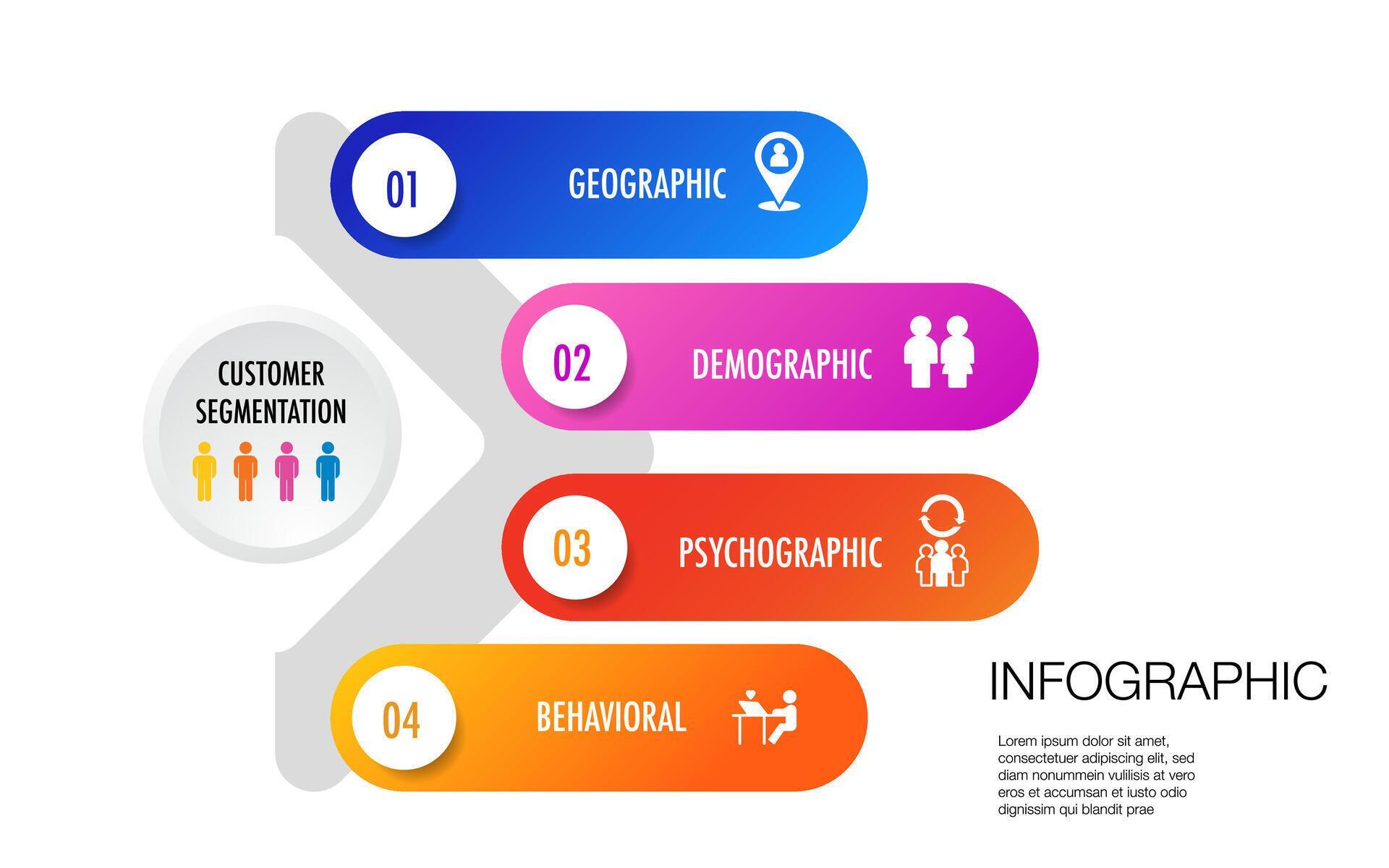 CUSTOMER SEGMENTATION

01 GEOGRAPHIC

02 DEMOGRAPHIC

03 PSYCHOGRAPHIC

04 BEHAVIORAL

INFOGRAPHIC

Lorem ipsum dolor sit amet, consectetuer adipiscing elit, sed diam nonummein vulilisis at vero eros et accumsan et iusto odio dignissim qui blandit prae