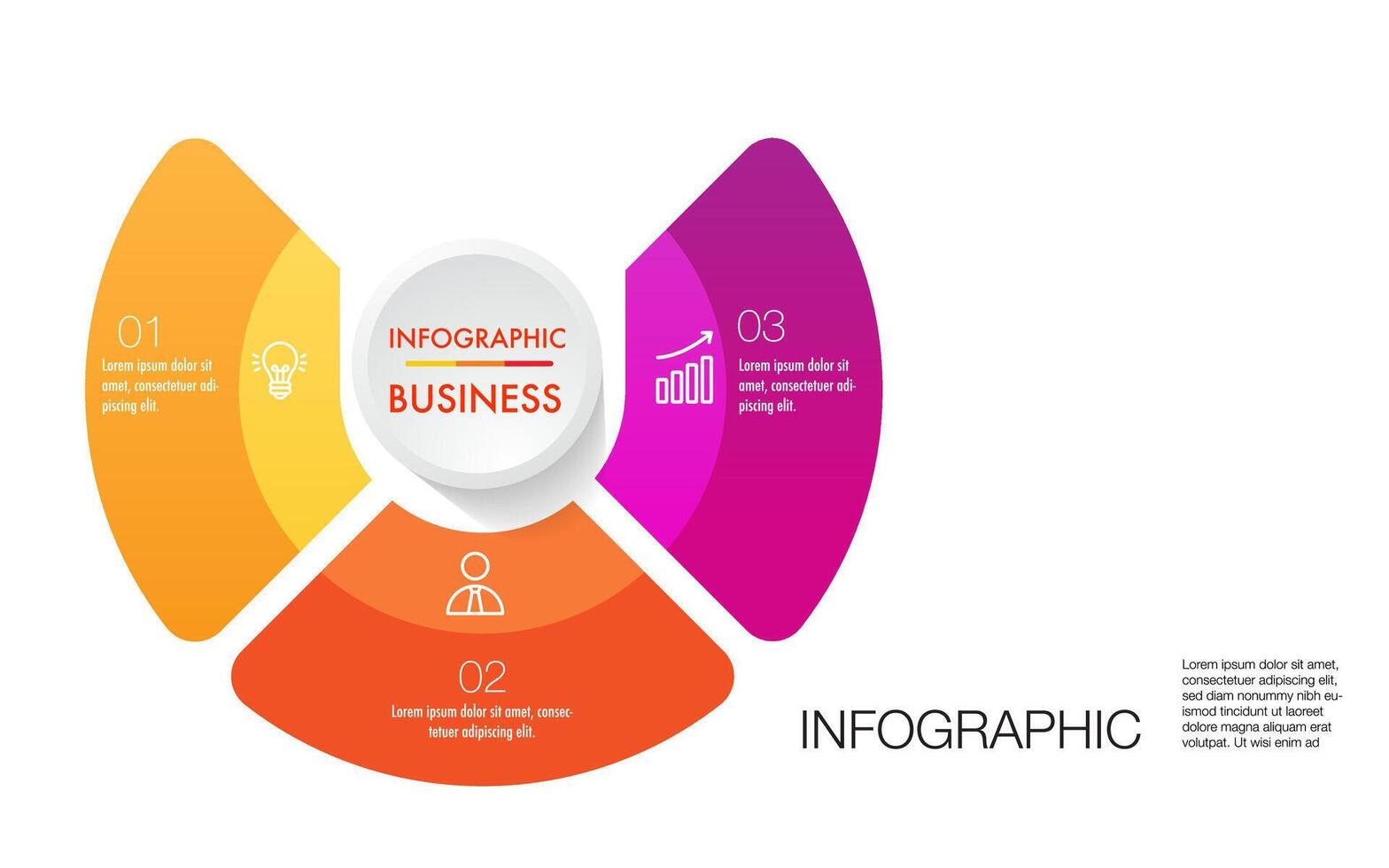 01

Lorem ipsum dolor sit amet, consectetuer adipiscing elit.

INFOGRAPHIC

BUSINESS

03

Lorem ipsum dolor sit amet, consectetuer adipiscing elit.

02

Lorem ipsum dolor sit amet, consectetuer adipiscing elit.

INFOGRAPHIC

Lorem ipsum dolor sit amet, consectetuer adipiscing elit, sed diam nonummy nibh euismod tincidunt ut laoreet dolore magna aliquam erat volutpat. Ut wisi enim ad