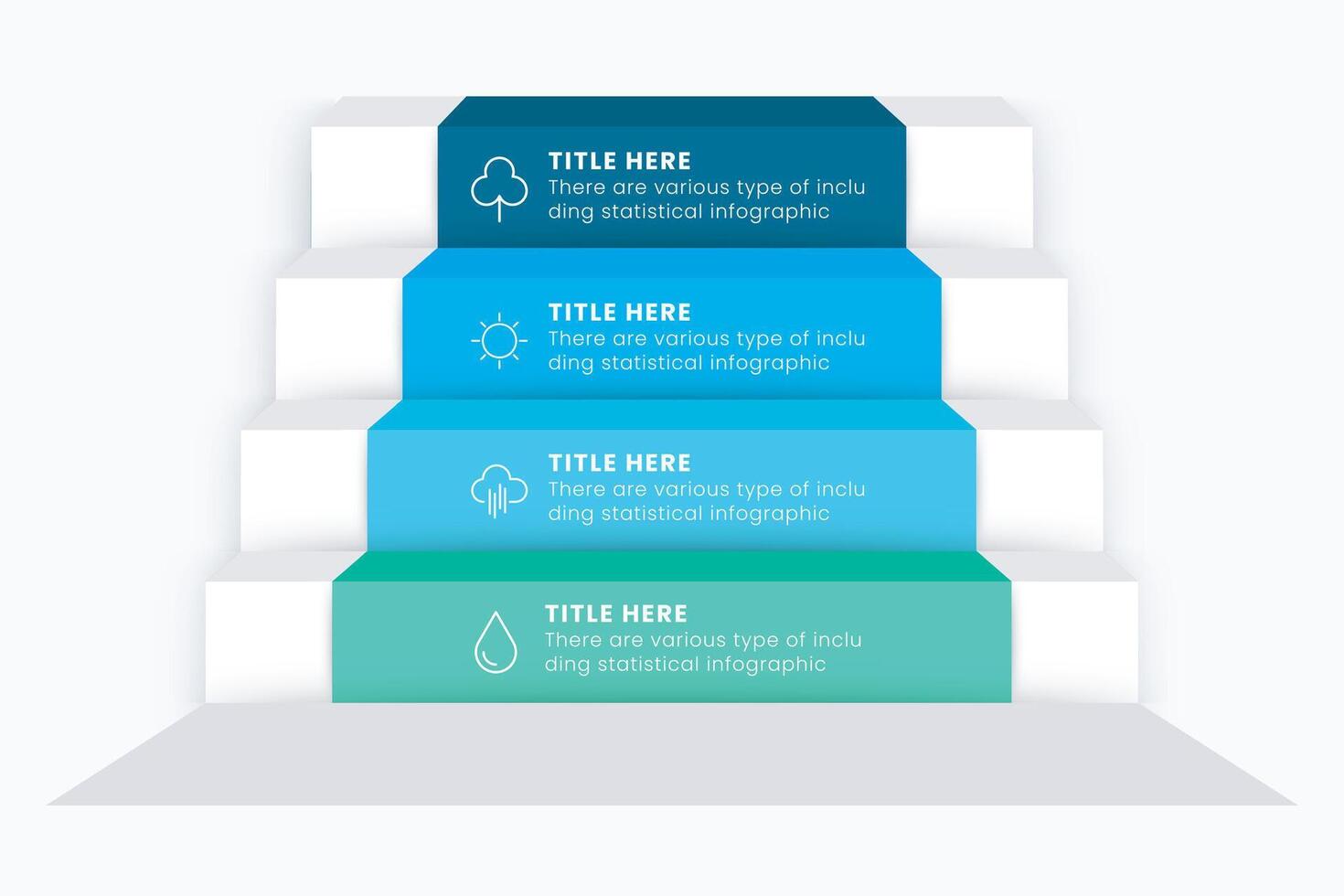 TITLE HERE
There are various type of inclu ding statistical infographic

TITLE HERE
There are various type of inclu ding statistical infographic

TITLE HERE
There are various type of inclu ding statistical infographic

TITLE HERE
There are various type of inclu ding statistical infographic