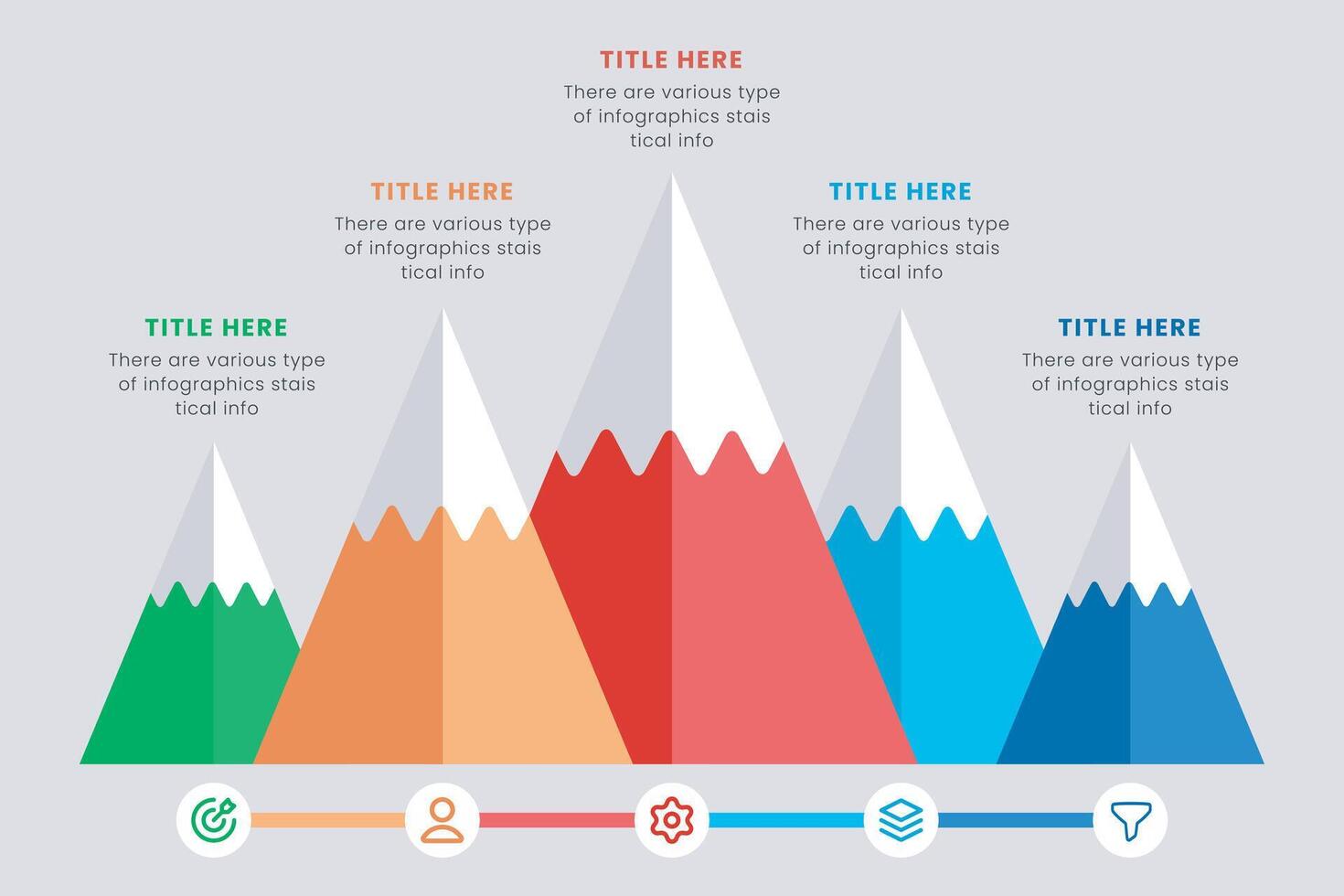 TITLE HERE
There are various type of infographics stais tical info

TITLE HERE
There are various type of infographics stais tical info

TITLE HERE
There are various type of infographics stais tical info

TITLE HERE
There are various type of infographics stais tical info

TITLE HERE
There are various type of infographics stais tical info