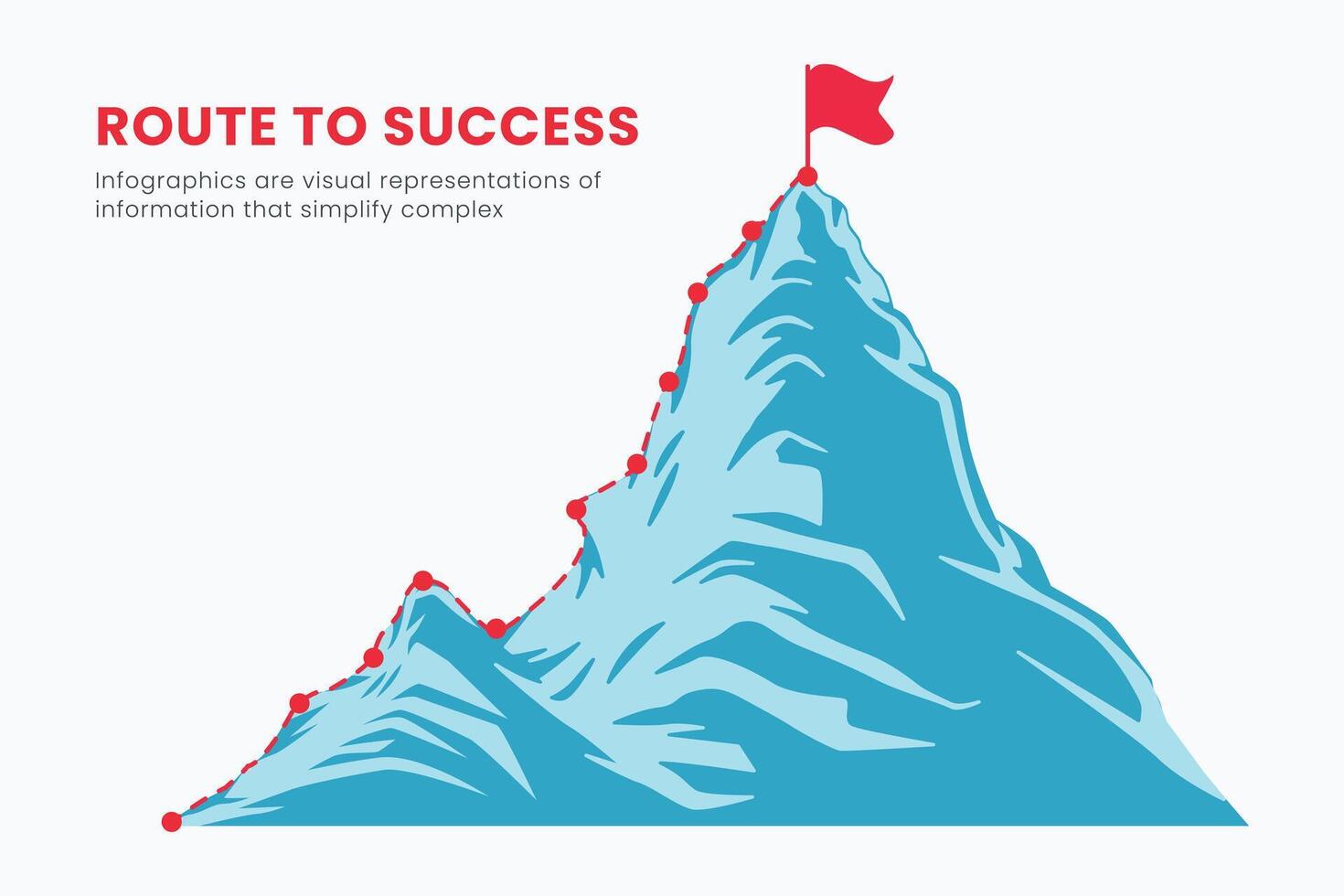 ROUTE TO SUCCESS

Infographics are visual representations of information that simplify complex