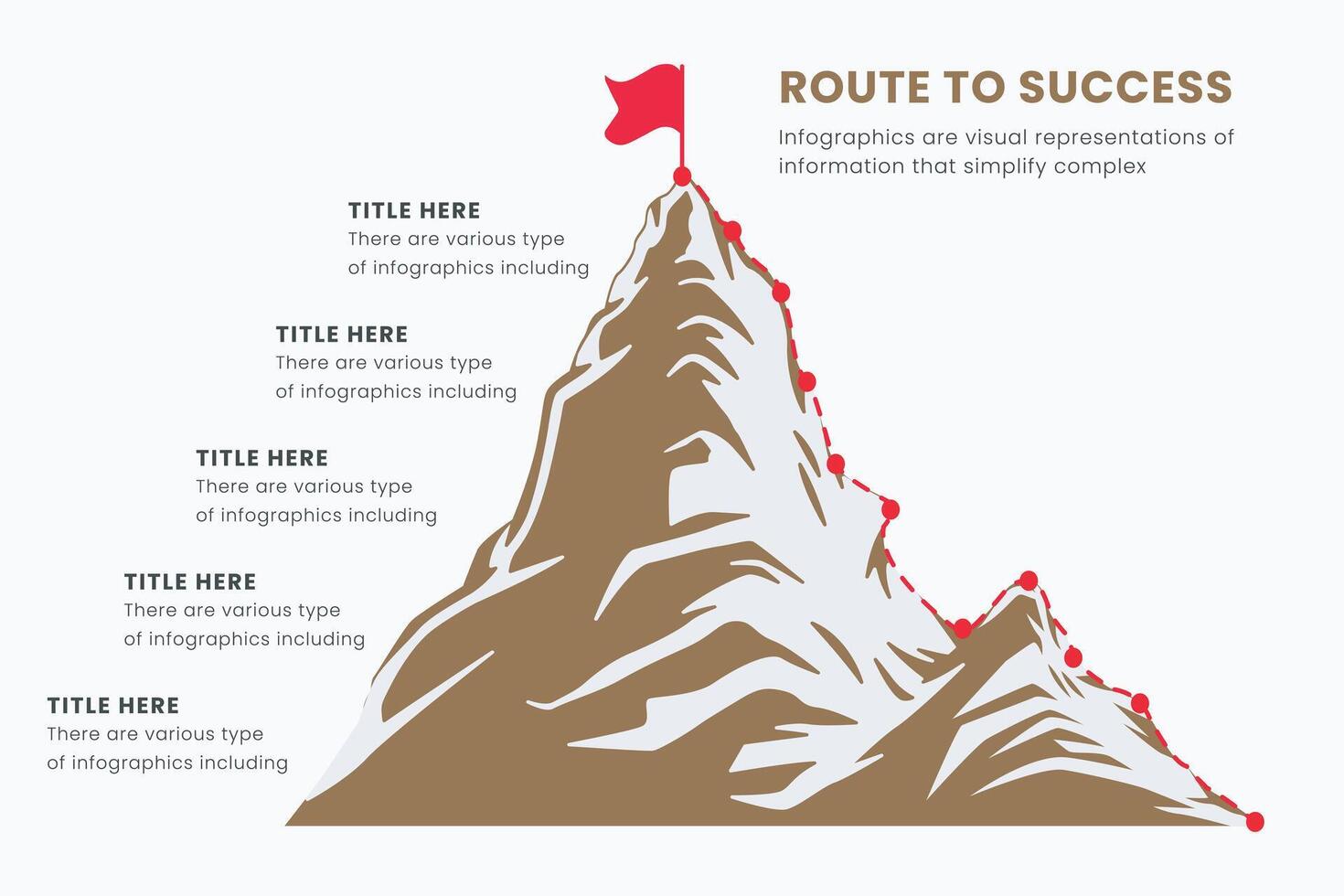 ROUTE TO SUCCESS
Infographics are visual representations of information that simplify complex

TITLE HERE
There are various type of infographics including

TITLE HERE
There are various type of infographics including

TITLE HERE
There are various type of infographics including

TITLE HERE
There are various type of infographics including

TITLE HERE
There are various type of infographics including