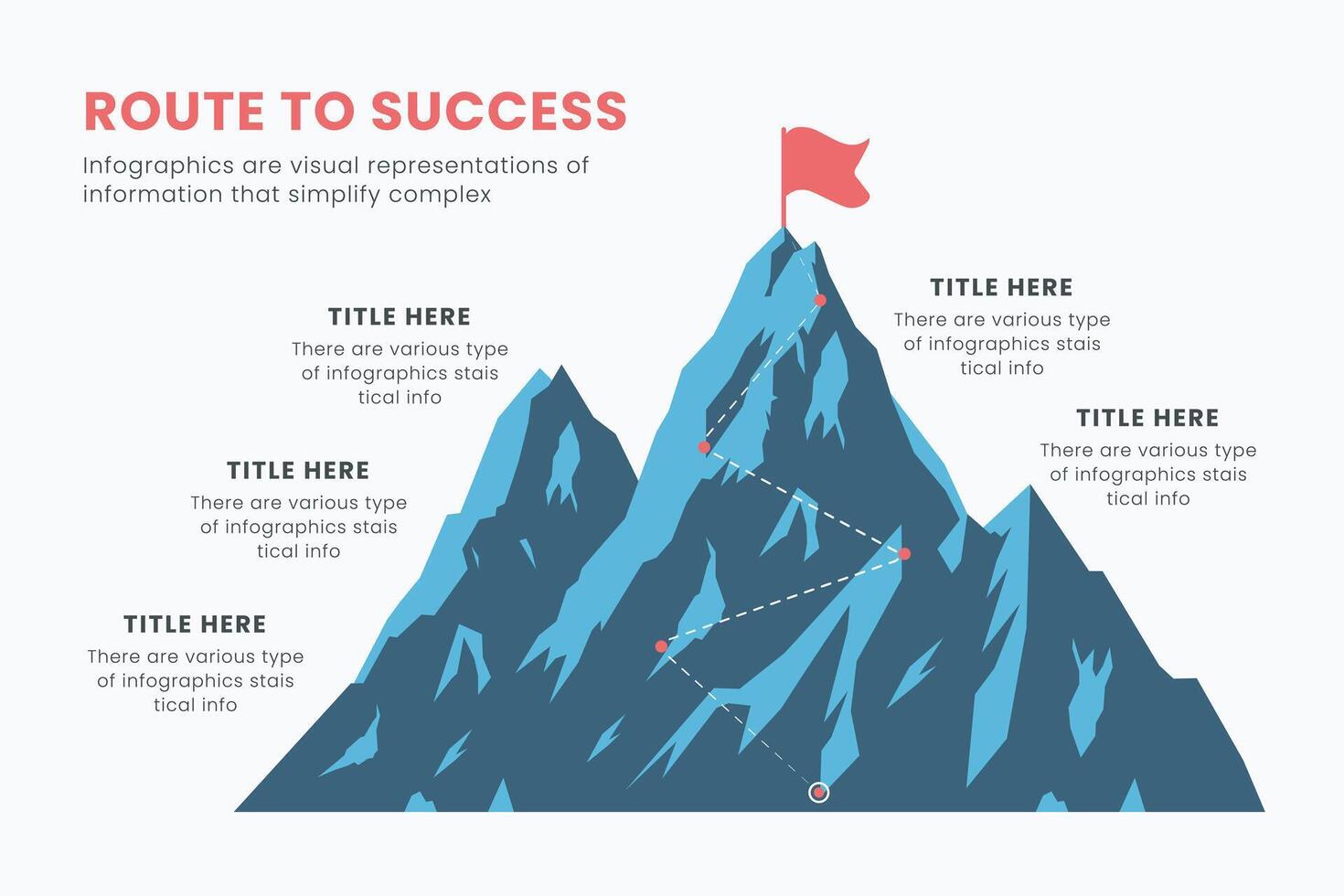 ROUTE TO SUCCESS

Infographics are visual representations of information that simplify complex

TITLE HERE
There are various type of infographics stais tical info

TITLE HERE
There are various type of infographics stais tical info

TITLE HERE
There are various type of infographics stais tical info

TITLE HERE
There are various type of infographics stais tical info

TITLE HERE
There are various type of infographics stais tical info