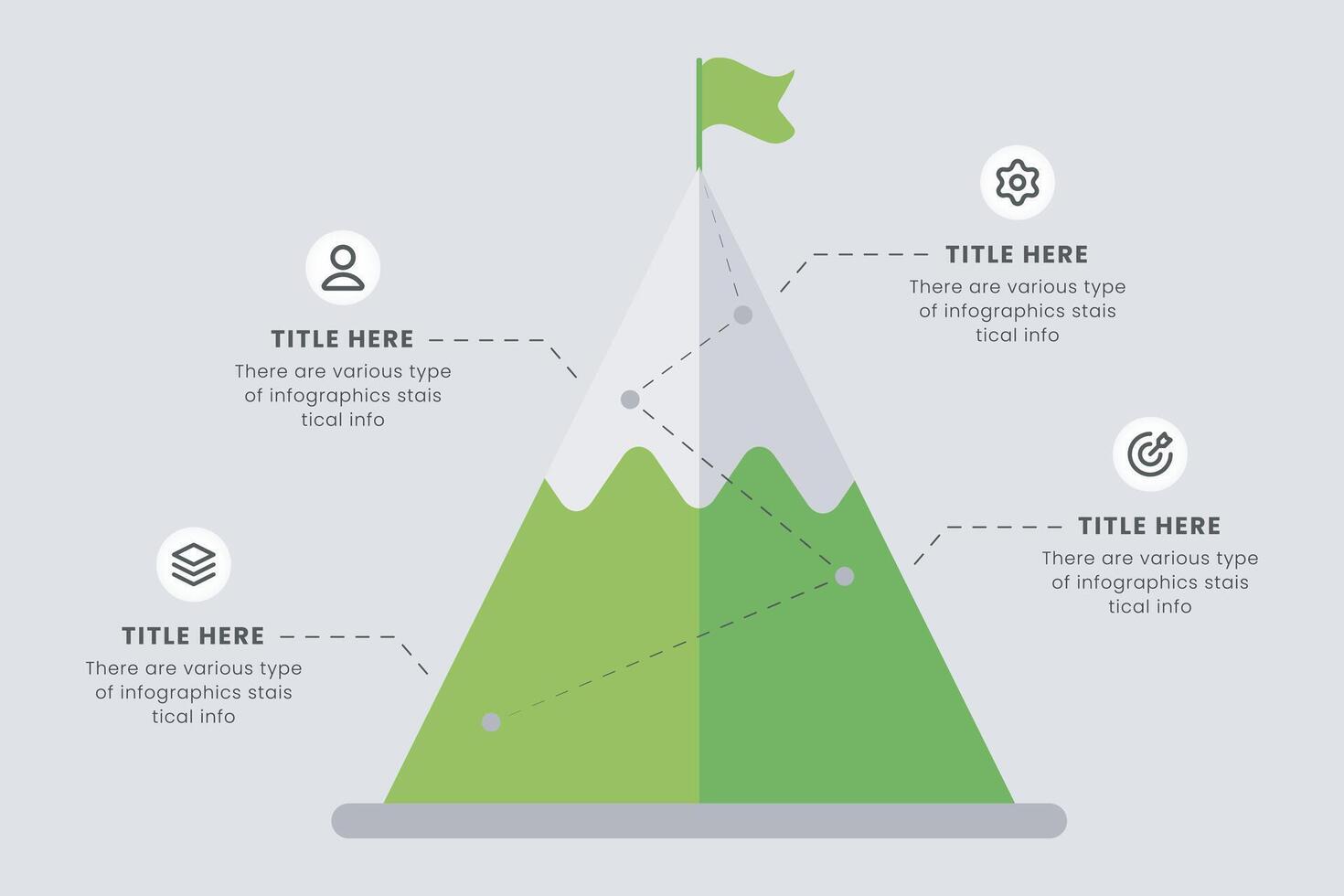 TITLE HERE
There are various type of infographics stais tical info

TITLE HERE
There are various type of infographics stais tical info

TITLE HERE
There are various type of infographics stais tical info

TITLE HERE
There are various type of infographics stais tical info