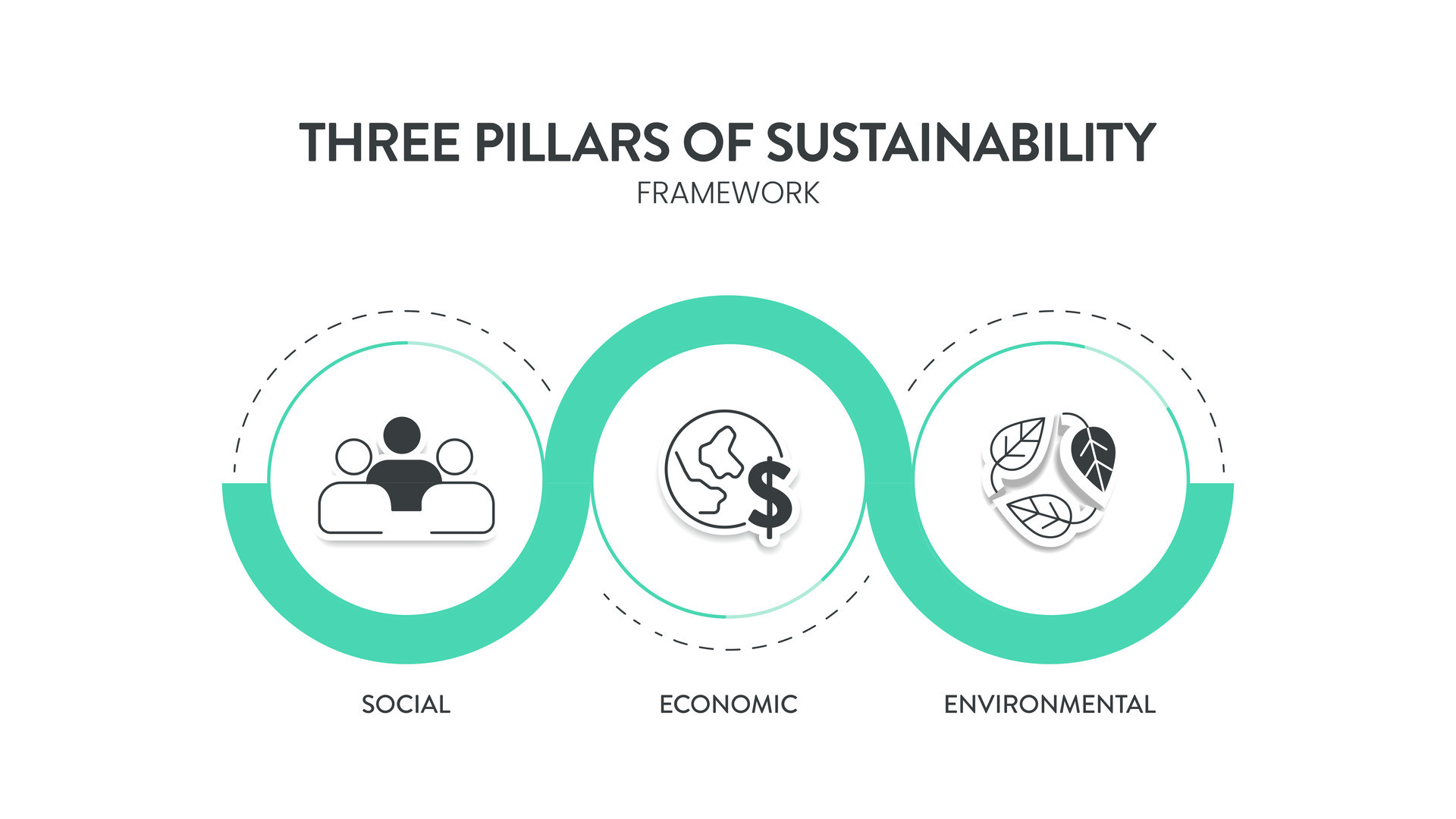 THREE PILLARS OF SUSTAINABILITY
FRAMEWORK

$

SOCIAL

ECONOMIC

ENVIRONMENTAL