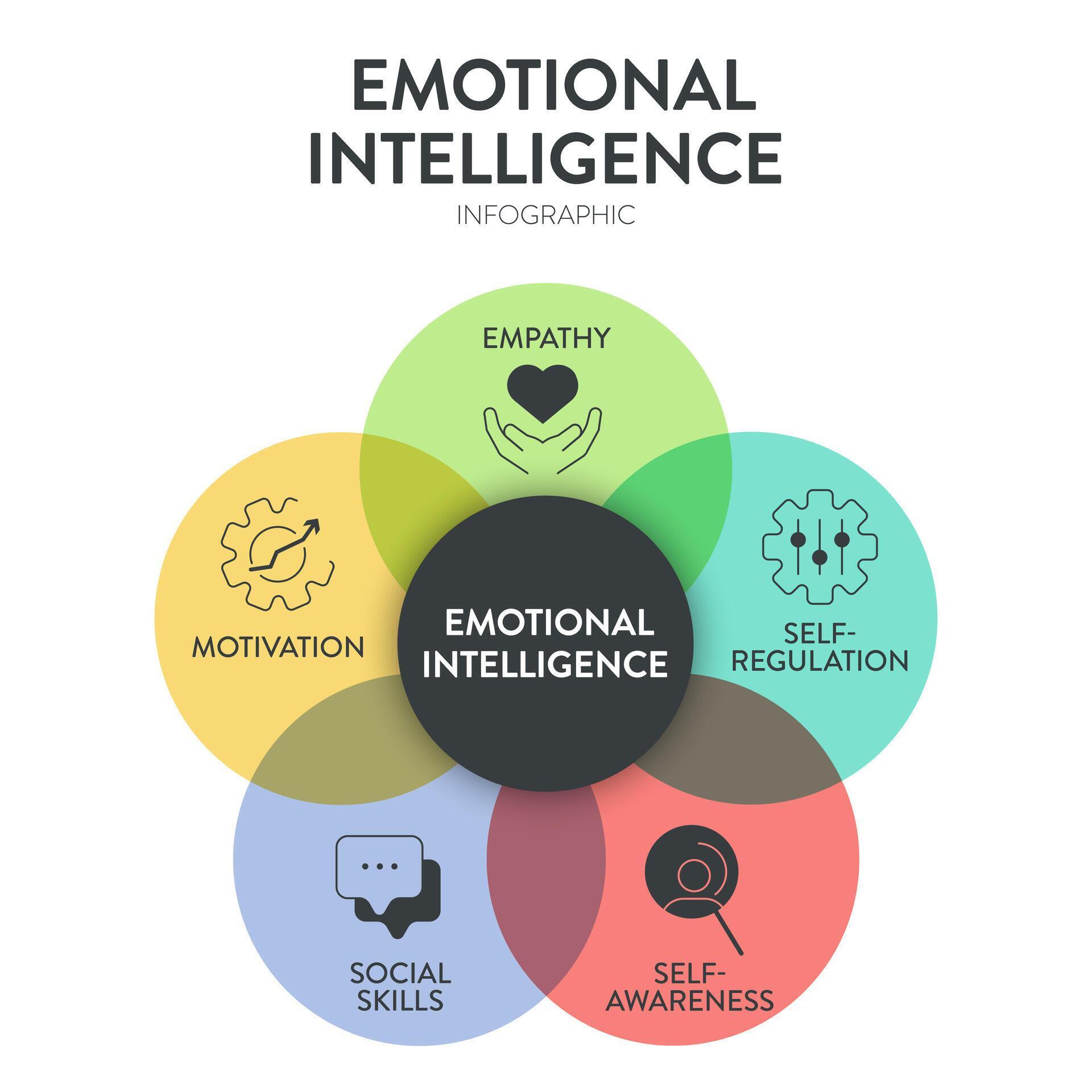 EMOTIONAL INTELLIGENCE

INFOGRAPHIC

EMPATHY

MOTIVATION

EMOTIONAL INTELLIGENCE

SELF-REGULATION

SOCIAL SKILLS

SELF-AWARENESS