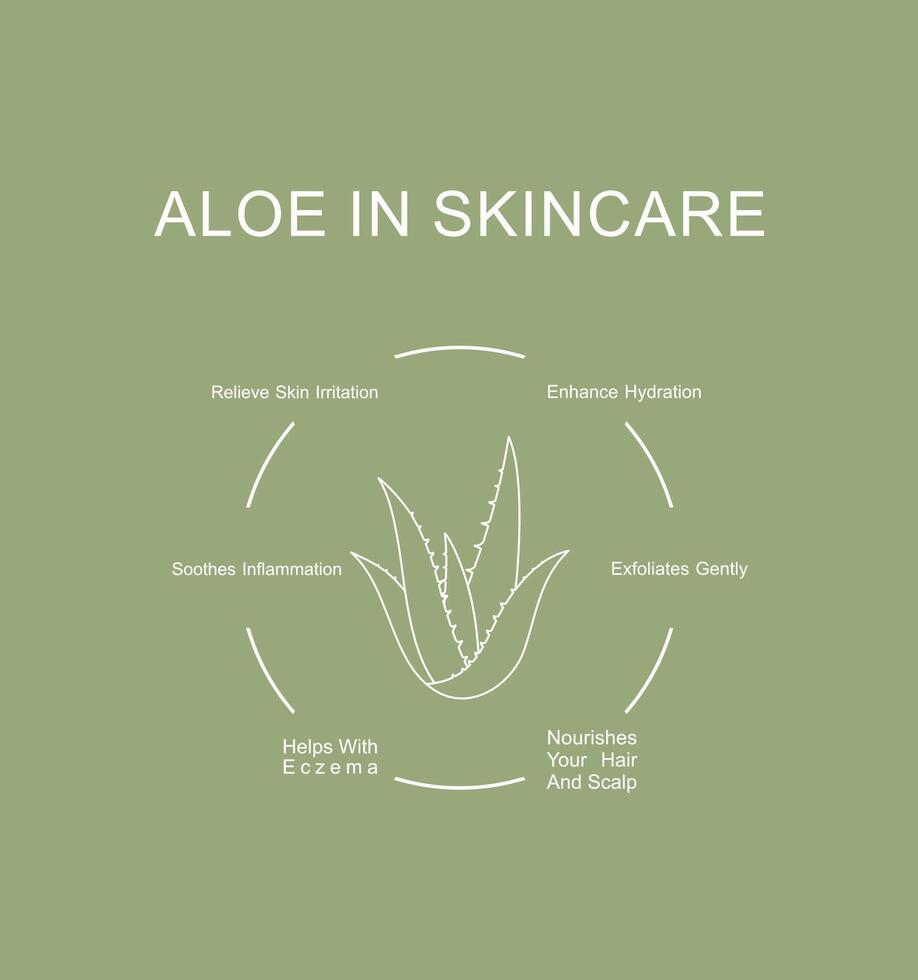 ALOE IN SKINCARE

Relieve Skin Irritation

Enhance Hydration

Soothes Inflammation

Exfoliates Gently

Helps With Eczema

Nourishes Your Hair And Scalp