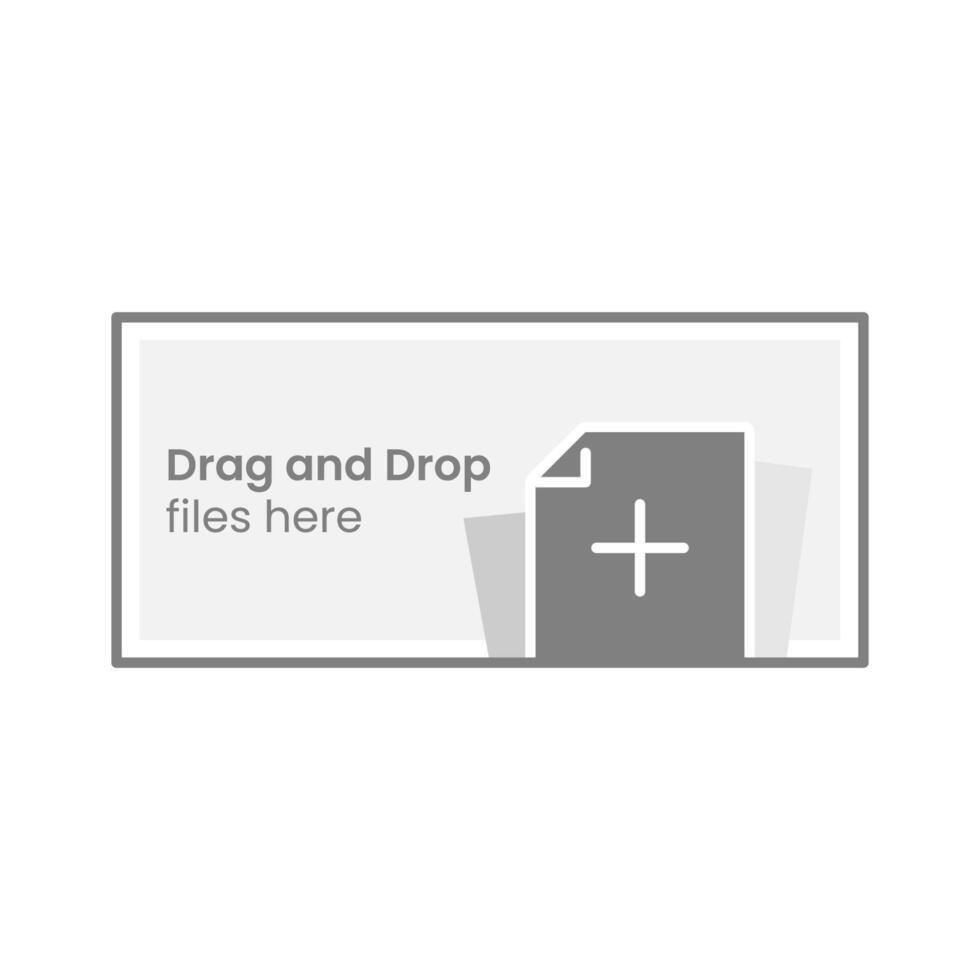 Drag and Drop
files here