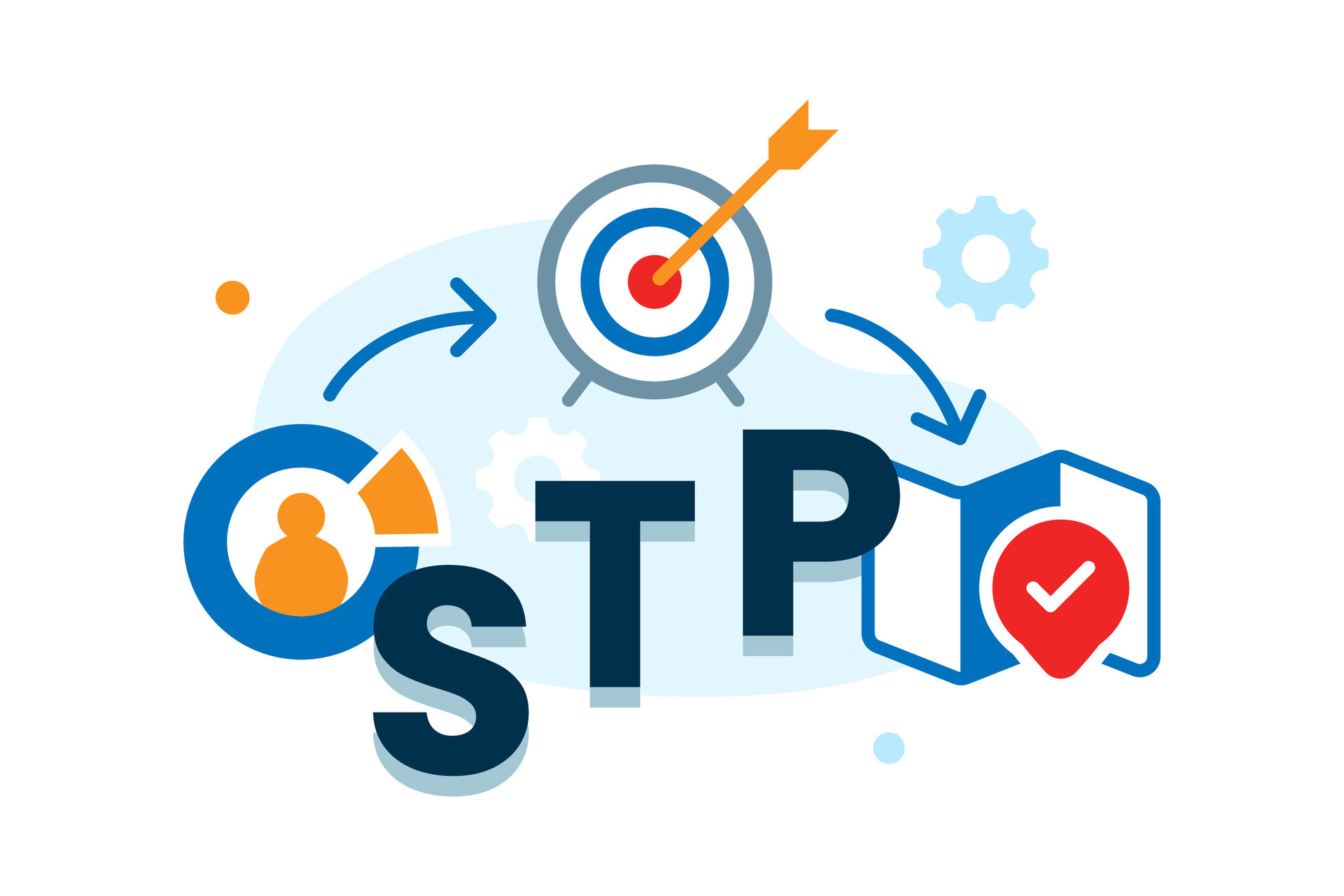 STP