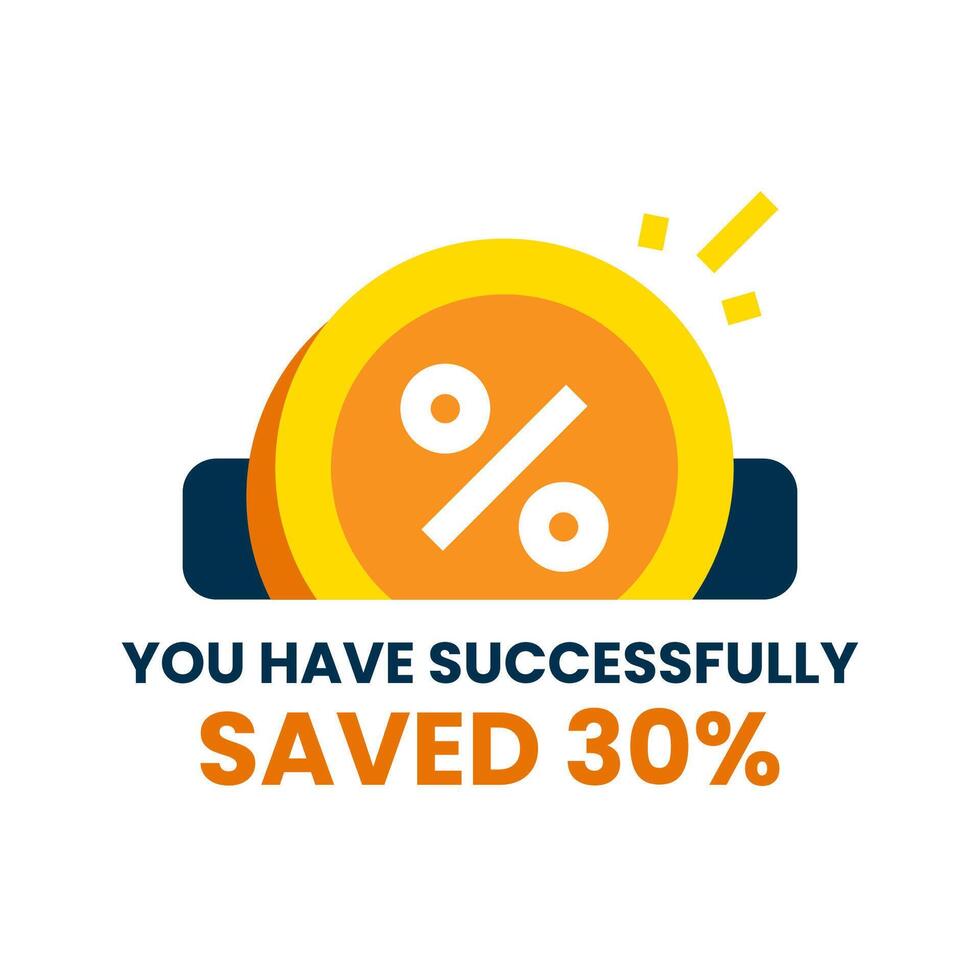 %

YOU HAVE SUCCESSFULLY
SAVED 30%